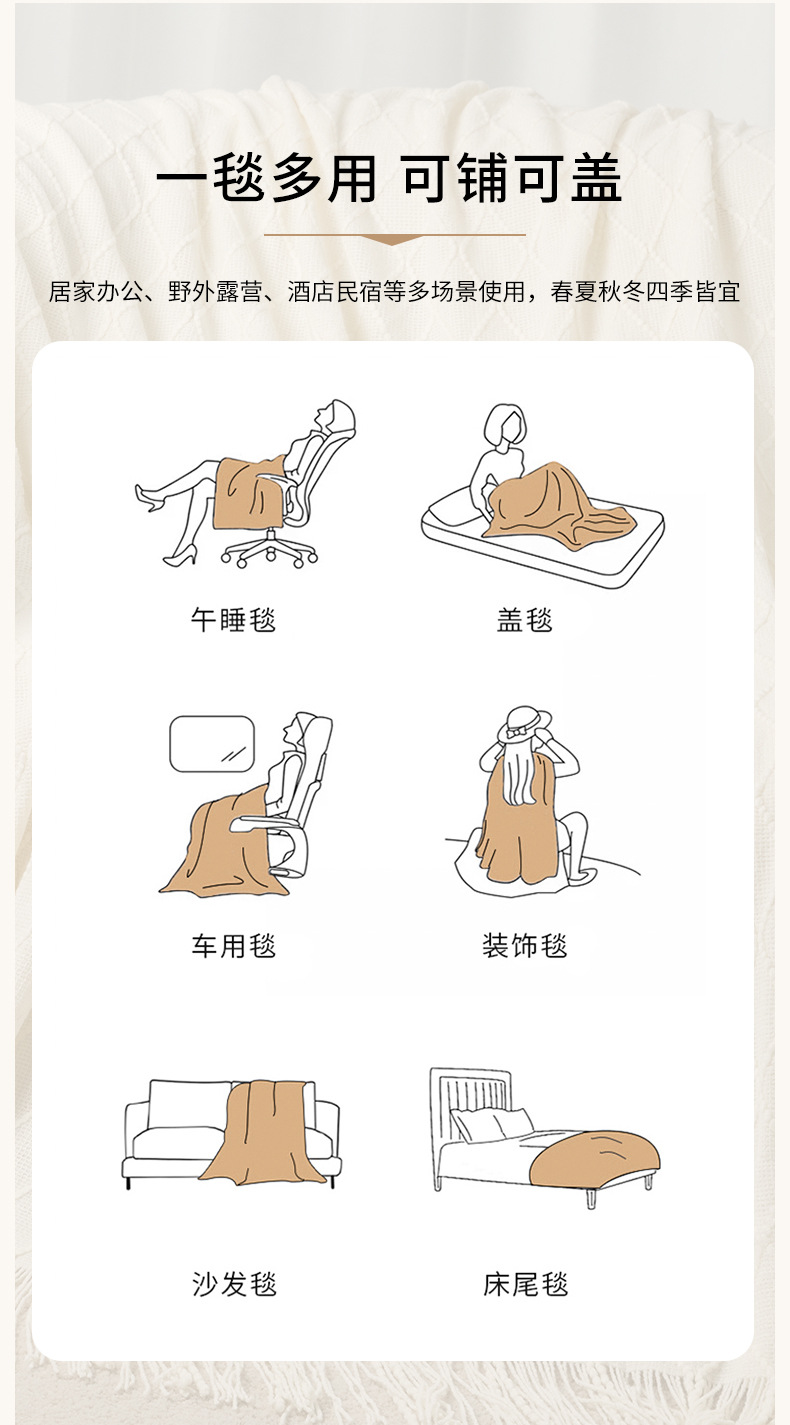 一毯多用 可铺可盖

居家办公、野外露营、酒店民宿等多场景使用，春夏秋冬四季皆宜

午睡毯

盖毯

车用毯

装饰毯

沙发毯

床尾毯