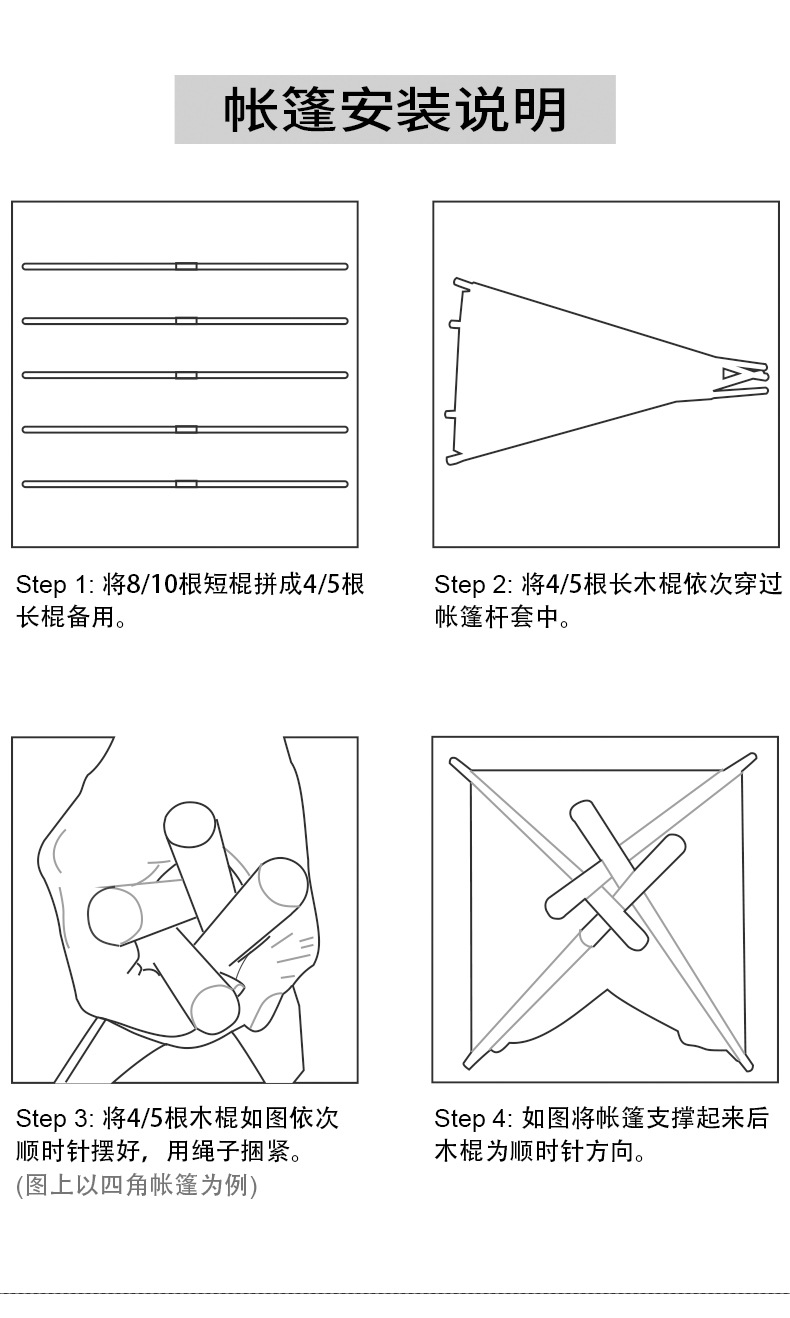 帐篷安装说明

Step 1: 将8/10根短棍拼成4/5根长棍备用。

Step 2: 将4/5根长木棍依次穿过帐篷杆套中。

Step 3: 将4/5根木棍如图依次顺时针摆好，用绳子捆紧。
(图上以四角帐篷为例)

Step 4: 如图将帐篷支撑起来后木棍为顺时针方向。