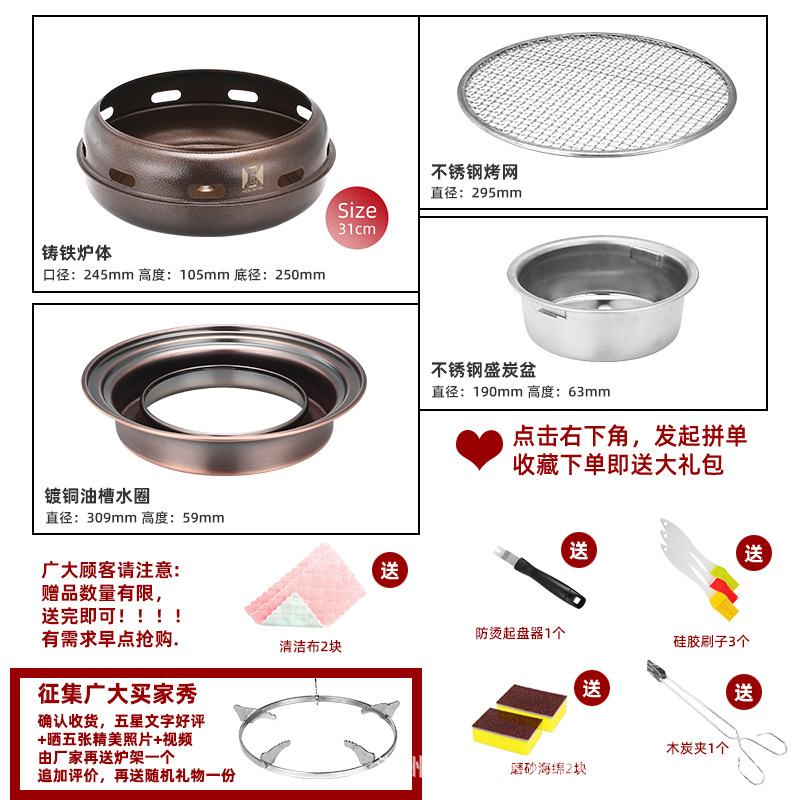 Size
31cm

铸铁炉体
口径：245mm 高度：105mm 底径：250mm

不锈钢烤网
直径：295mm

不锈钢盛炭盆
直径：190mm 高度：63mm

镀铜油槽水圈
直径：309mm 高度：59mm

点击右下角，发起拼单
收藏下单即送大礼包

广大顾客请注意：
赠品数量有限，
送完即可！！！！
有需求早点抢购.

送
清洁布2块

送
防烫起盘器1个

送
硅胶刷子3个

征集广大买家秀
确认收货，五星文字好评
+晒五张精美照片+视频
由厂家再送炉架一个
追加评价，再送随机礼物一份

送
磨砂海绵2块

送
木炭夹1个