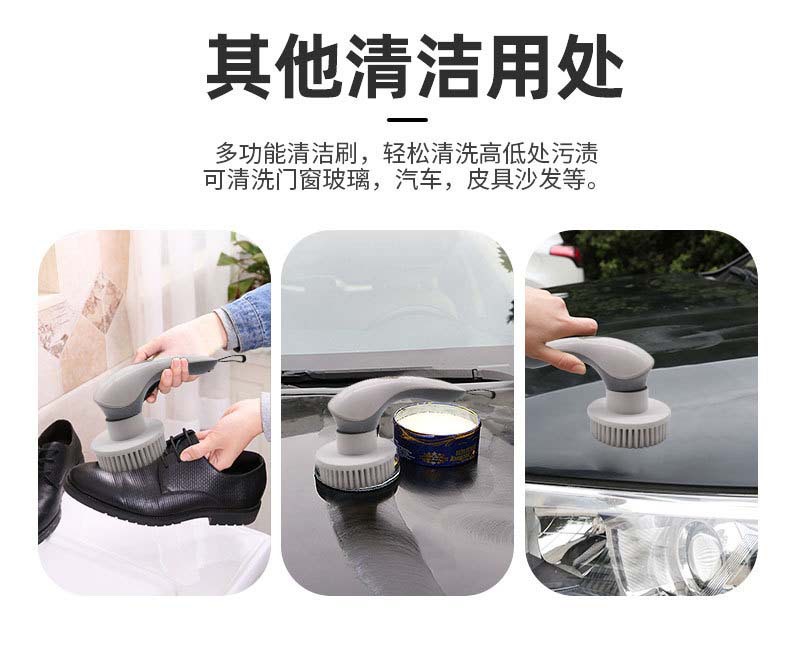 其他清洁用处

多功能清洁刷，轻松清洗高低处污渍
可清洗门窗玻璃，汽车，皮具沙发等。