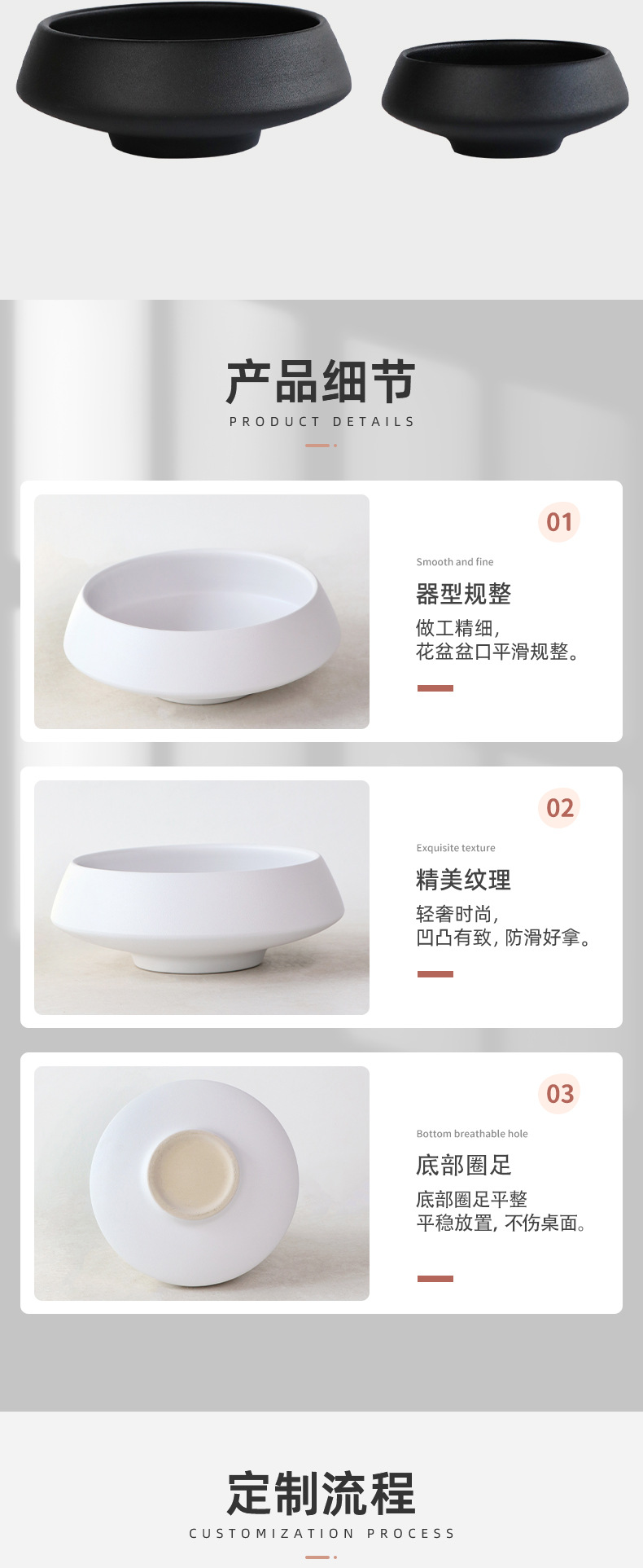 产品细节
PRODUCT DETAILS

01
Smooth and fine
器型规整
做工精细，
花盆盆口平滑规整。

02
Exquisite texture
精美纹理
轻奢时尚，
凹凸有致，防滑好拿。

03
Bottom breathable hole
底部圈足
底部圈足平整
平稳放置，不伤桌面。

定制流程
CUSTOMIZATION PROCESS