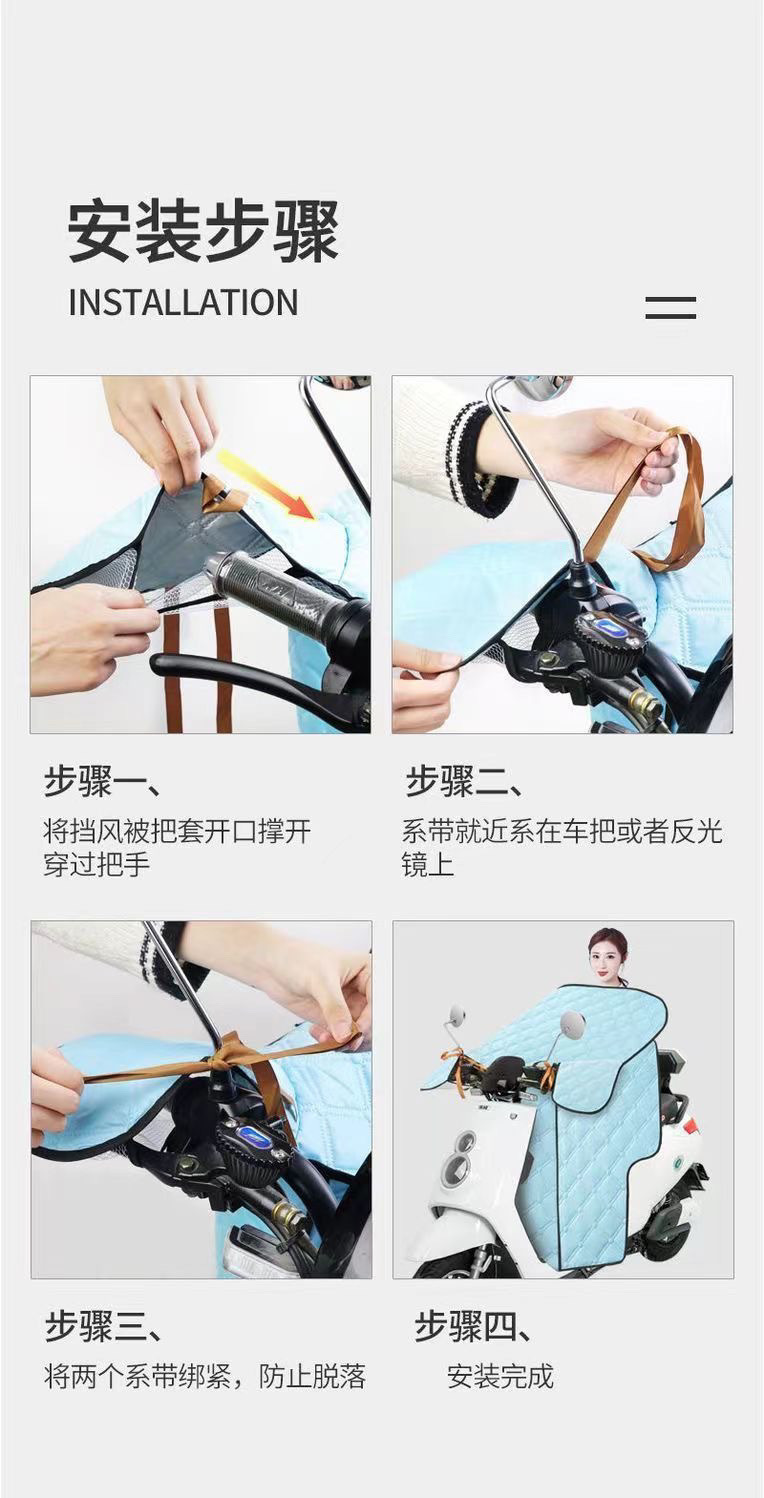 安装步骤

INSTALLATION

步骤一、

将挡风被把套开口撑开穿过把手

步骤二、

系带就近系在车把或者反光镜上

步骤三、

将两个系带绑紧，防止脱落

步骤四、

安装完成