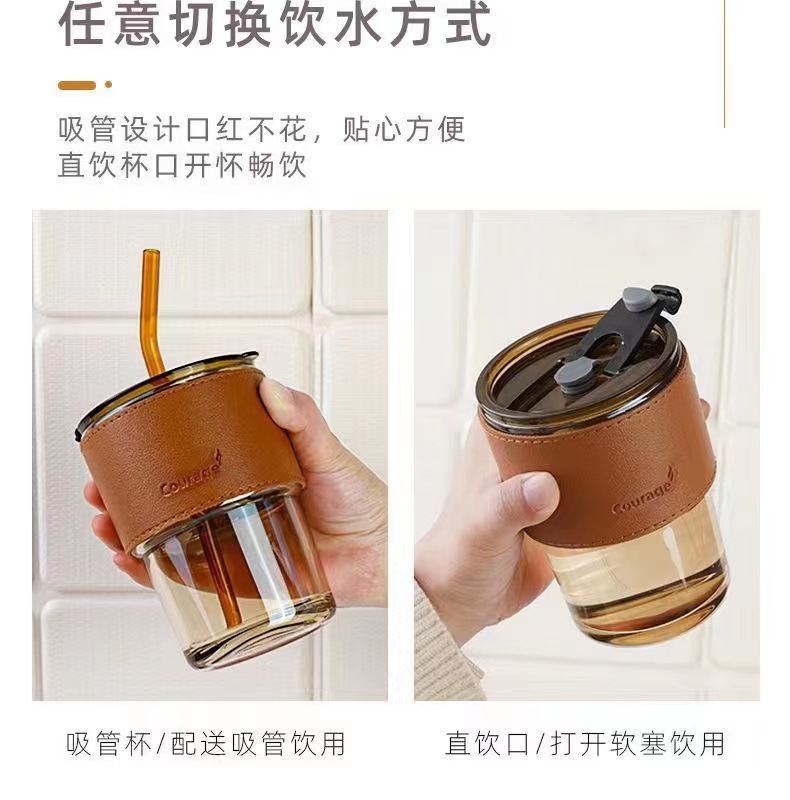 任意切换饮水方式

吸管设计口红不花，贴心方便
直饮杯口开怀畅饮

Courage

Courage

吸管杯/配送吸管饮用

直饮口/打开软塞饮用