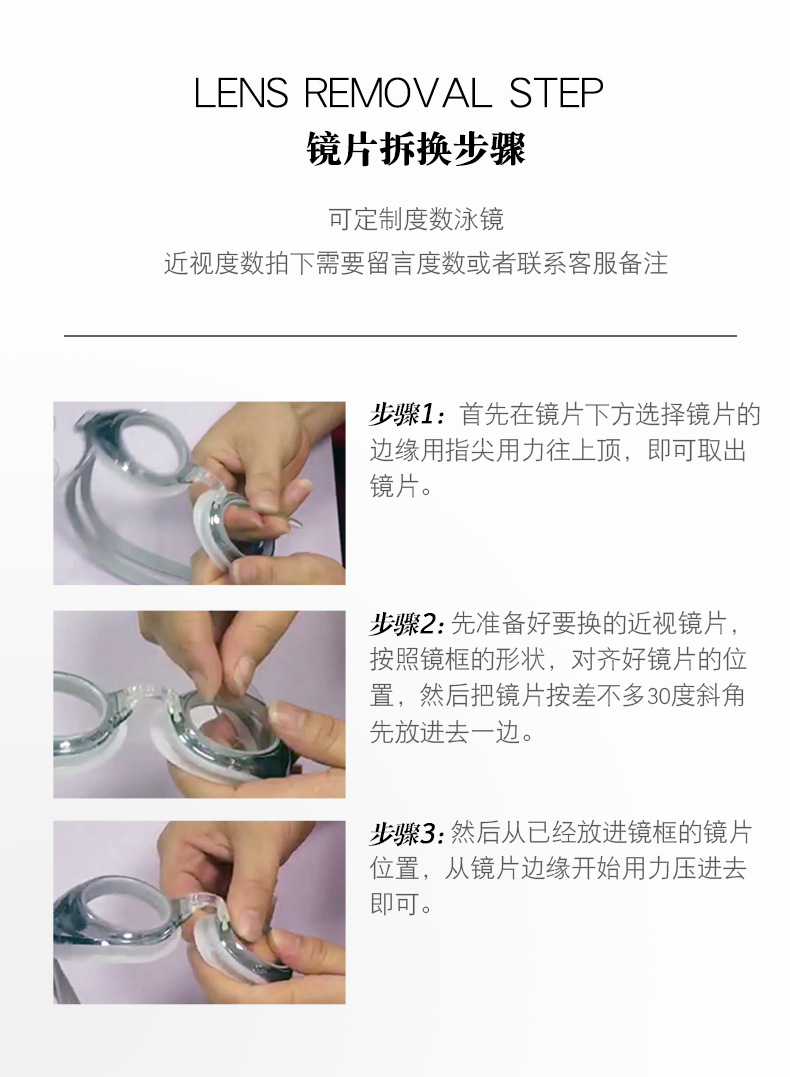 LENS REMOVAL STEP
镜片拆换步骤

可定制度数泳镜
近视度数拍下需要留言度数或者联系客服备注

步骤1：首先在镜片下方选择镜片的边缘用指尖用力往上顶，即可取出镜片。

步骤2：先准备好要换的近视镜片，按照镜框的形状，对齐好镜片的位置，然后把镜片按差不多30度斜角先放进去一边。

步骤3：然后从已经放进镜框的镜片位置，从镜片边缘开始用力压进去即可。