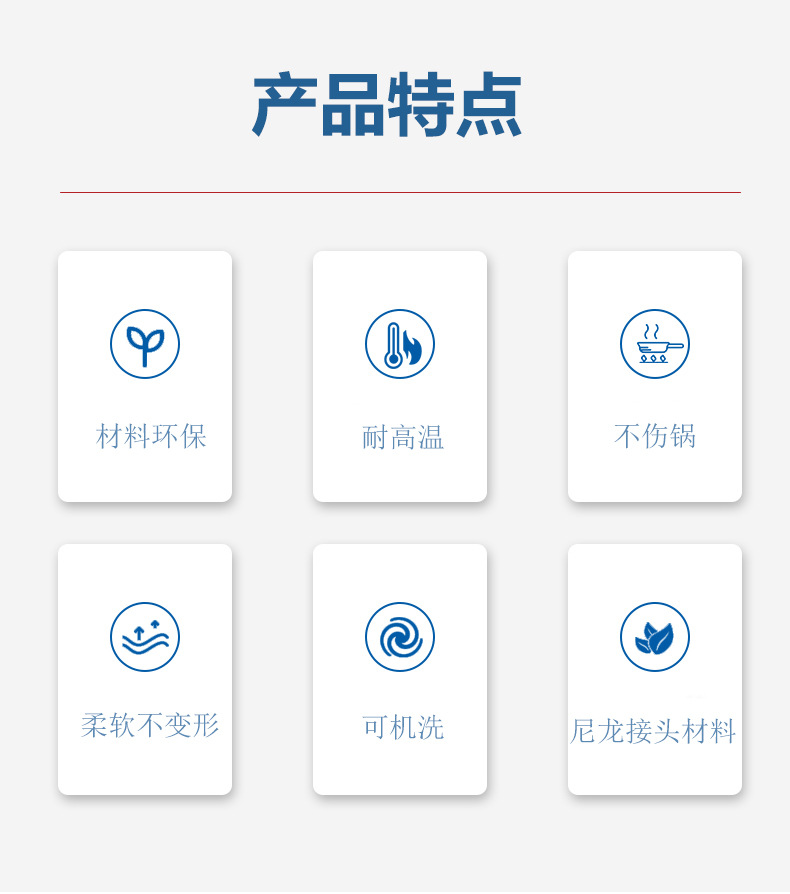 产品特点

材料环保

耐高温

不伤锅

柔软不变形

可机洗

尼龙接头材料