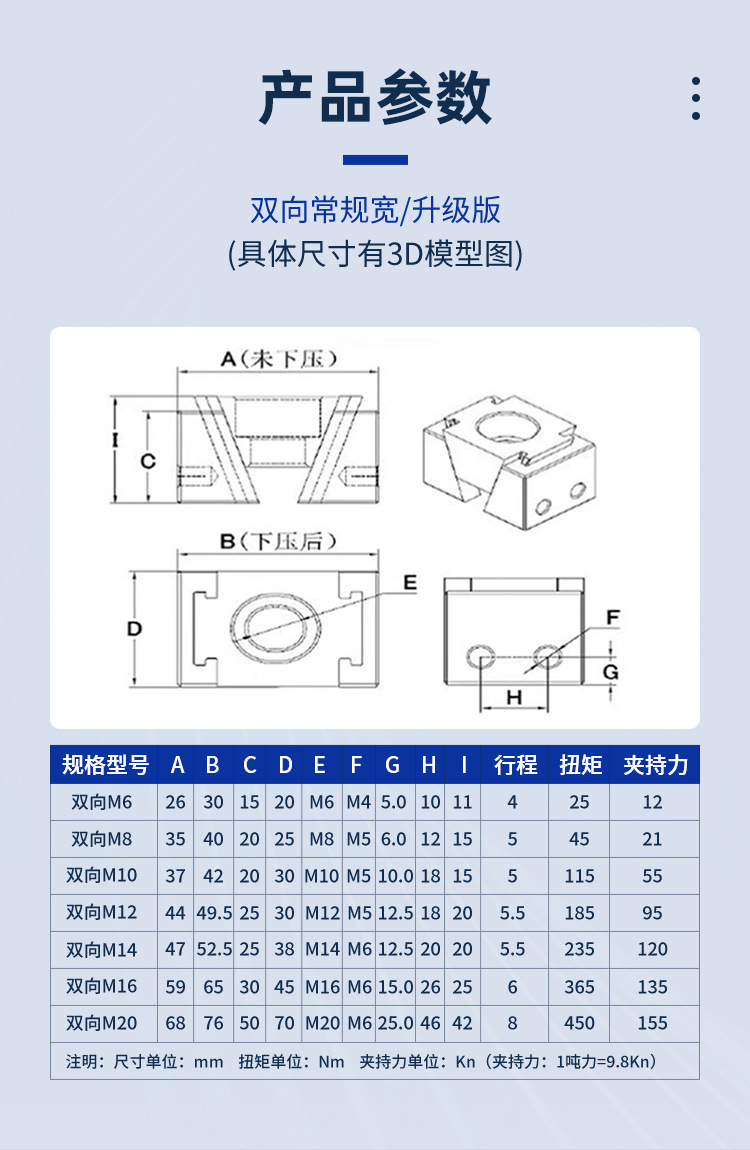 产品参数

双向常规宽/升级版
(具体尺寸有3D模型图)

A(未下压)
I
C
B(下压后)
D
E
F
G
H

| 规格型号 | A | B | C | D | E | F | G | H | I | 行程 | 扭矩 | 夹持力 |
|---|---|---|---|---|---|---|---|---|---|---|---|---|
| 双向M6 | 26 | 30 | 15 | 20 | M6 | M4 | 5.0 | 10 | 11 | 4 | 25 | 12 |
| 双向M8 | 35 | 40 | 20 | 25 | M8 | M5 | 6.0 | 12 | 15 | 5 | 45 | 21 |
| 双向M10 | 37 | 42 | 20 | 30 | M10 | M5 | 10.0 | 18 | 15 | 5 | 115 | 55 |
| 双向M12 | 44 | 49.5 | 25 | 30 | M12 | M5 | 12.5 | 18 | 20 | 5.5 | 185 | 95 |
| 双向M14 | 47 | 52.5 | 25 | 38 | M14 | M6 | 12.5 | 20 | 20 | 5.5 | 235 | 120 |
| 双向M16 | 59 | 65 | 30 | 45 | M16 | M6 | 15.0 | 26 | 25 | 6 | 365 | 135 |
| 双向M20 | 68 | 76 | 50 | 70 | M20 | M6 | 25.0 | 46 | 42 | 8 | 450 | 155 |

注明：尺寸单位：mm　扭矩单位：Nm　夹持力单位：Kn（夹持力：1吨力=9.8Kn）