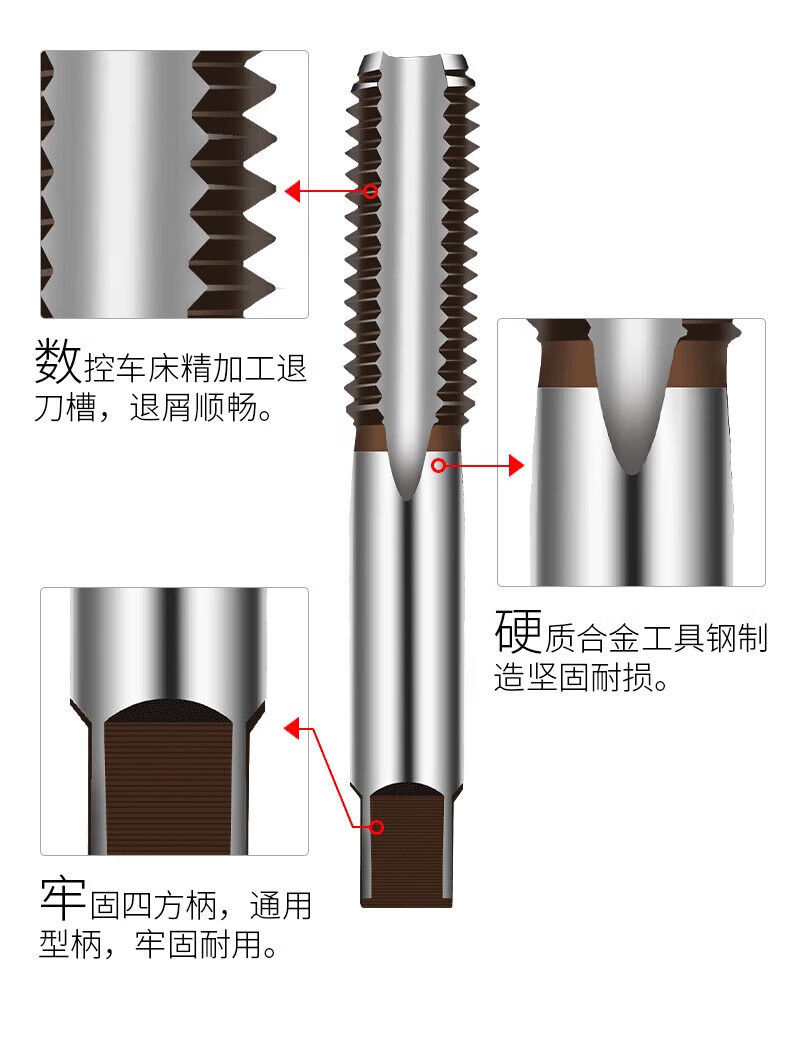 数控车床精加工退刀槽，退屑顺畅。

硬质合金工具钢制造坚固耐损。

牢固四方柄，通用型柄，牢固耐用。