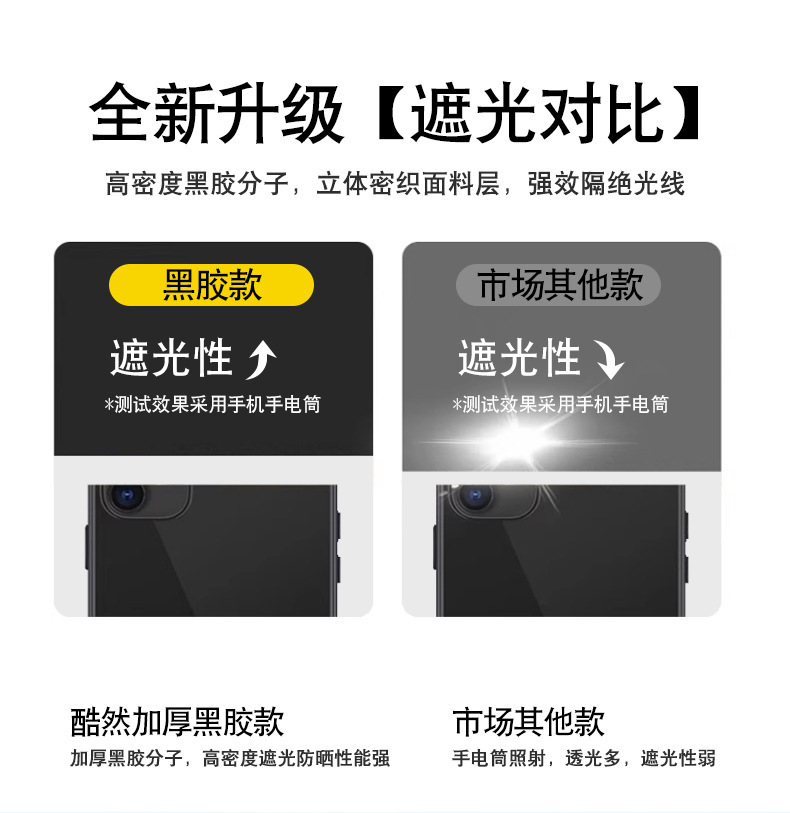 全新升级【遮光对比】

高密度黑胶分子，立体密织面料层，强效隔绝光线

黑胶款

遮光性

*测试效果采用手机手电筒

市场其他款

遮光性

*测试效果采用手机手电筒

酷然加厚黑胶款

加厚黑胶分子，高密度遮光防晒性能强

市场其他款

手电筒照射，透光多，遮光性弱