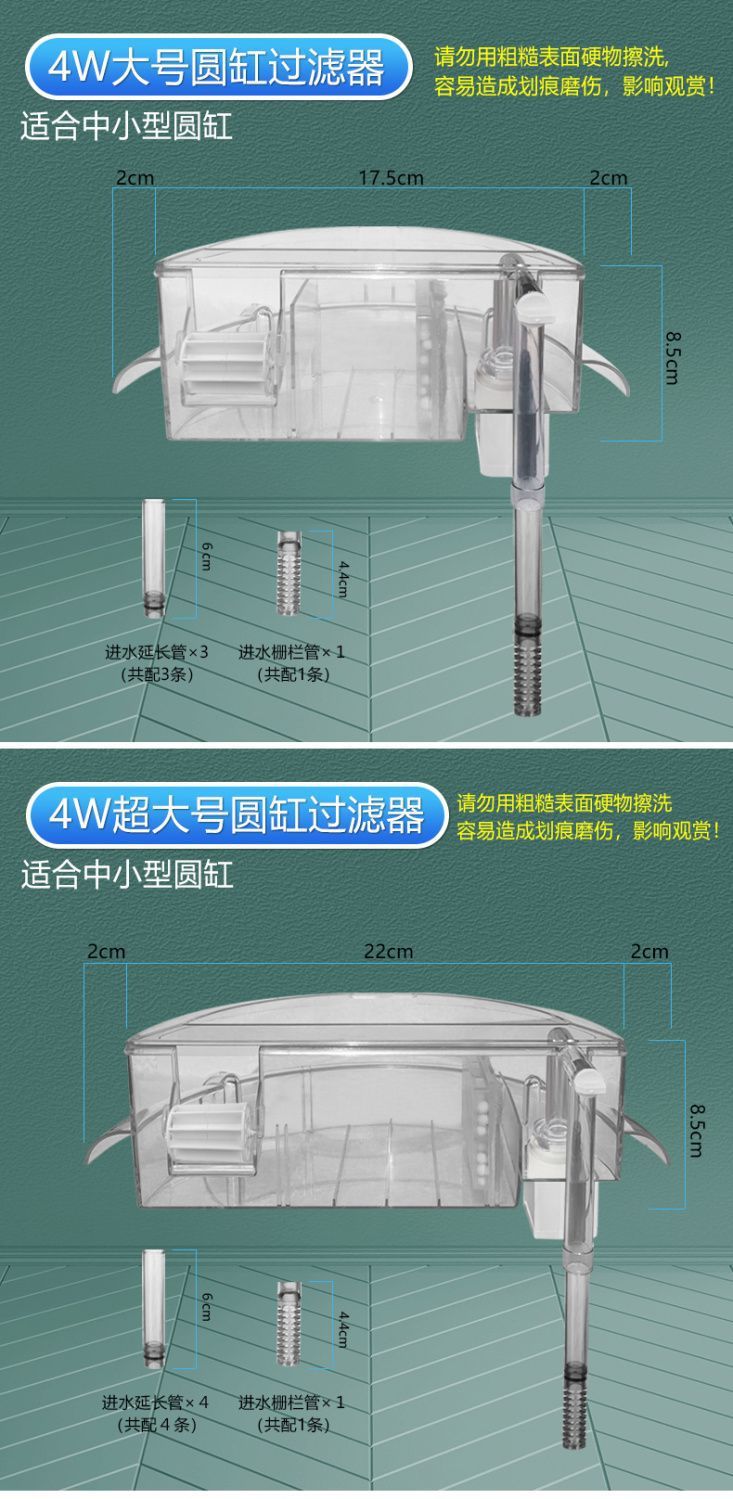 4W大号圆缸过滤器

请勿用粗糙表面硬物擦洗,
容易造成划痕磨伤，影响观赏!

适合中小型圆缸

2cm 17.5cm 2cm

8.5cm

6cm

4.4cm

进水延长管×3
(共配3条)

进水栅栏管×1
(共配1条)

4W超大号圆缸过滤器

请勿用粗糙表面硬物擦洗
容易造成划痕磨伤，影响观赏!

适合中小型圆缸

2cm 22cm 2cm

8.5cm

6cm

4.4cm

进水延长管×4
(共配4条)

进水栅栏管×1
(共配1条)