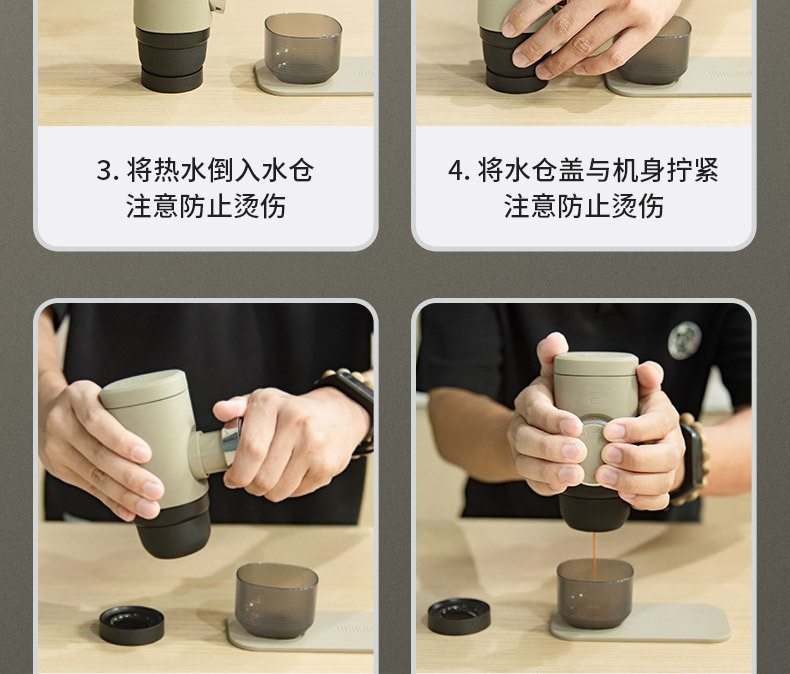 3. 将热水倒入水仓
注意防止烫伤

4. 将水仓盖与机身拧紧
注意防止烫伤