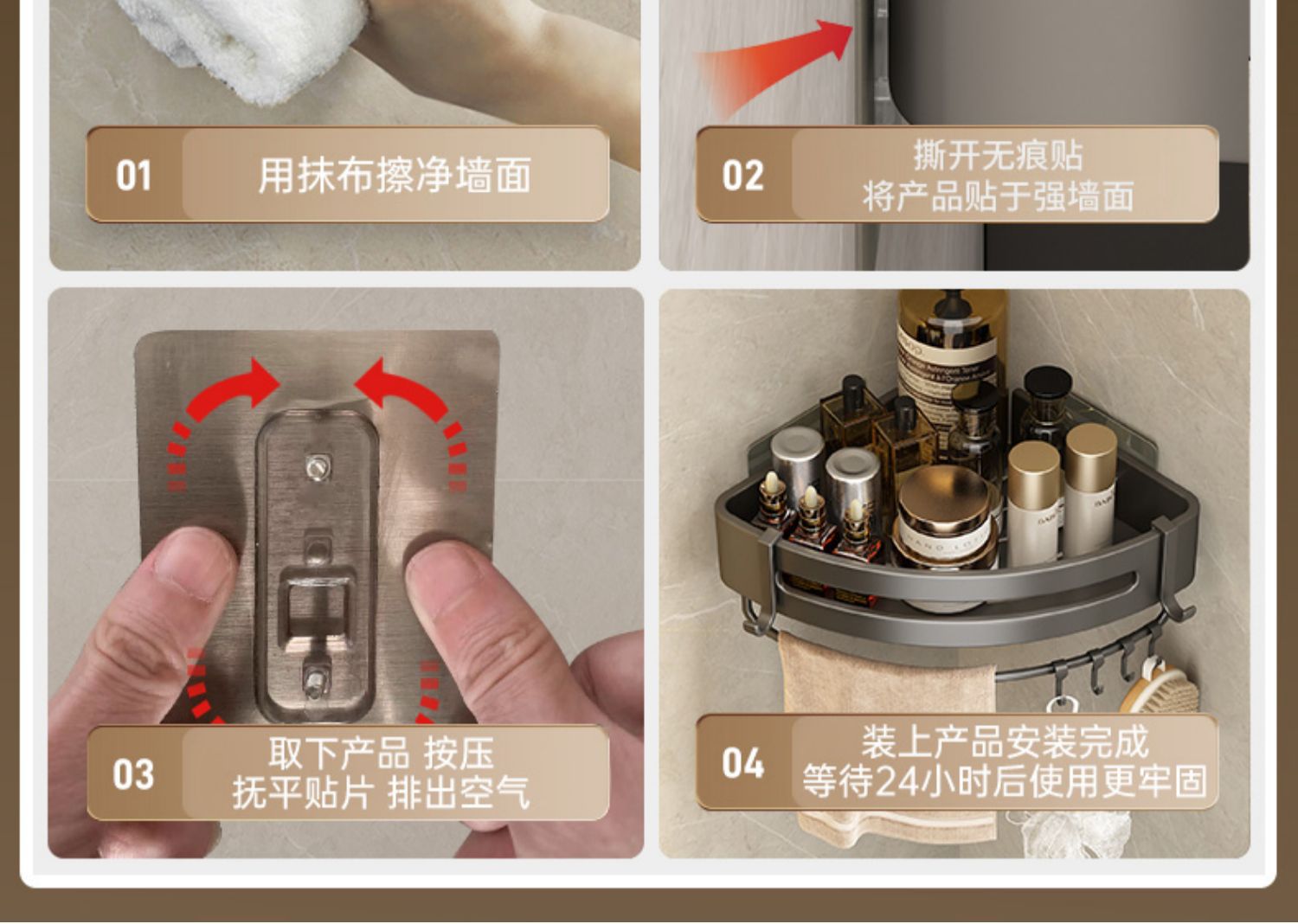 01 用抹布擦净墙面

02 撕开无痕贴
将产品贴于强墙面

03 取下产品 按压
抚平贴片 排出空气

04 装上产品安装完成
等待24小时后使用更牢固