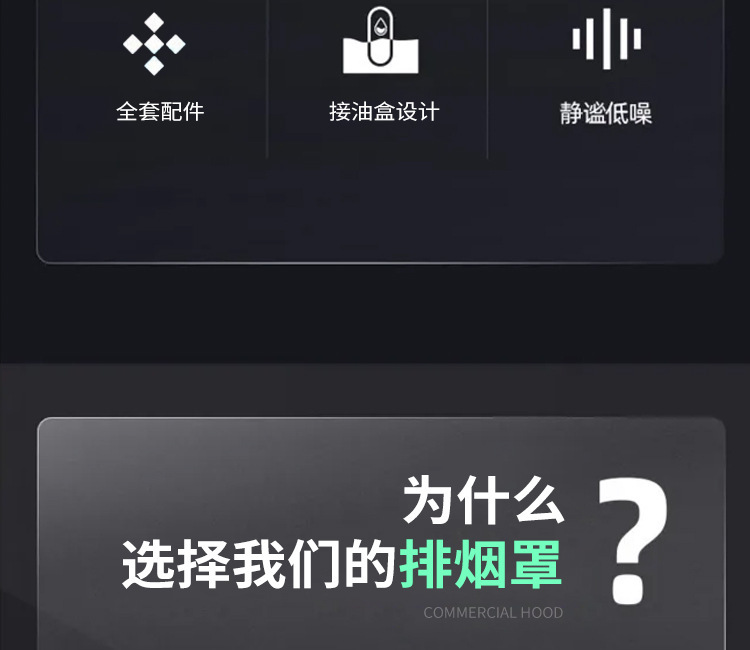 全套配件

接油盒设计

静谧低噪

为什么

选择我们的排烟罩

?

COMMERCIAL HOOD