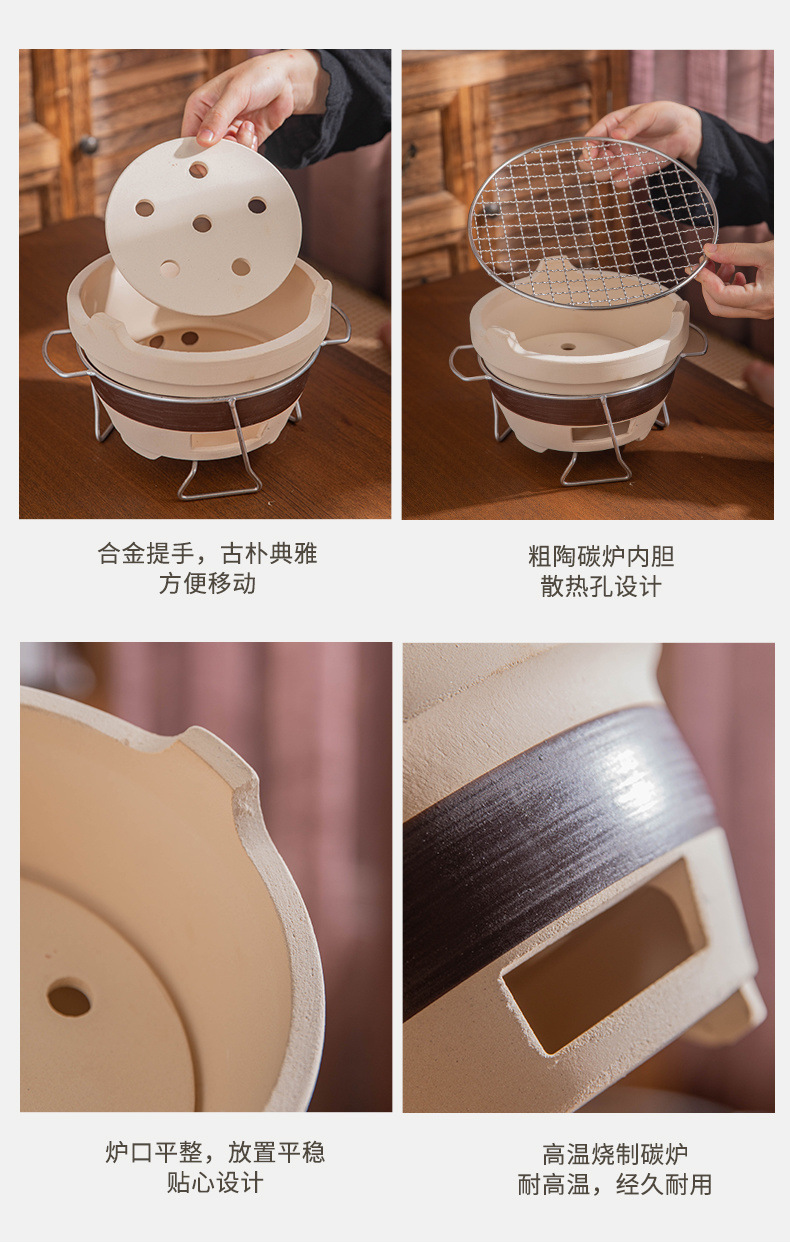 合金提手，古朴典雅
方便移动

粗陶碳炉内胆
散热孔设计

炉口平整，放置平稳
贴心设计

高温烧制碳炉
耐高温，经久耐用