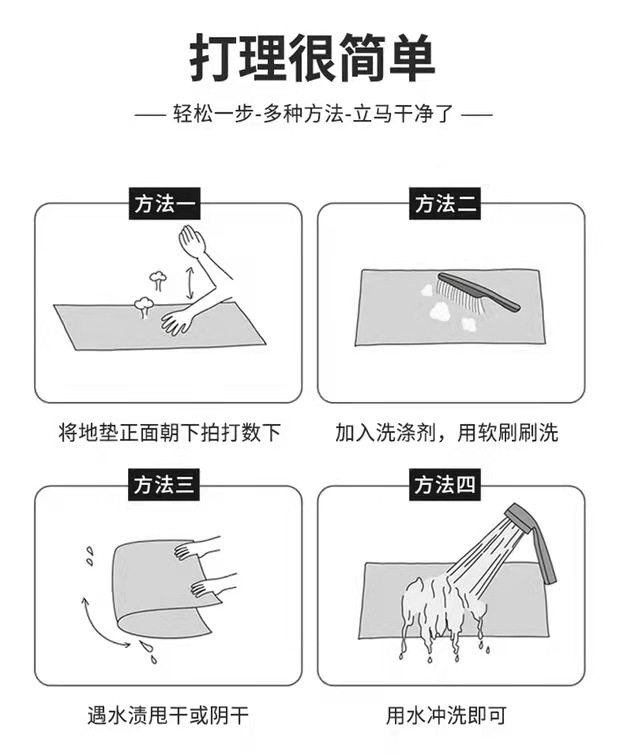 打理很简单

—— 轻松一步-多种方法-立马干净了 ——

方法一

将地垫正面朝下拍打数下

方法二

加入洗涤剂，用软刷刷洗

方法三

遇水渍甩干或阴干

方法四

用水冲洗即可