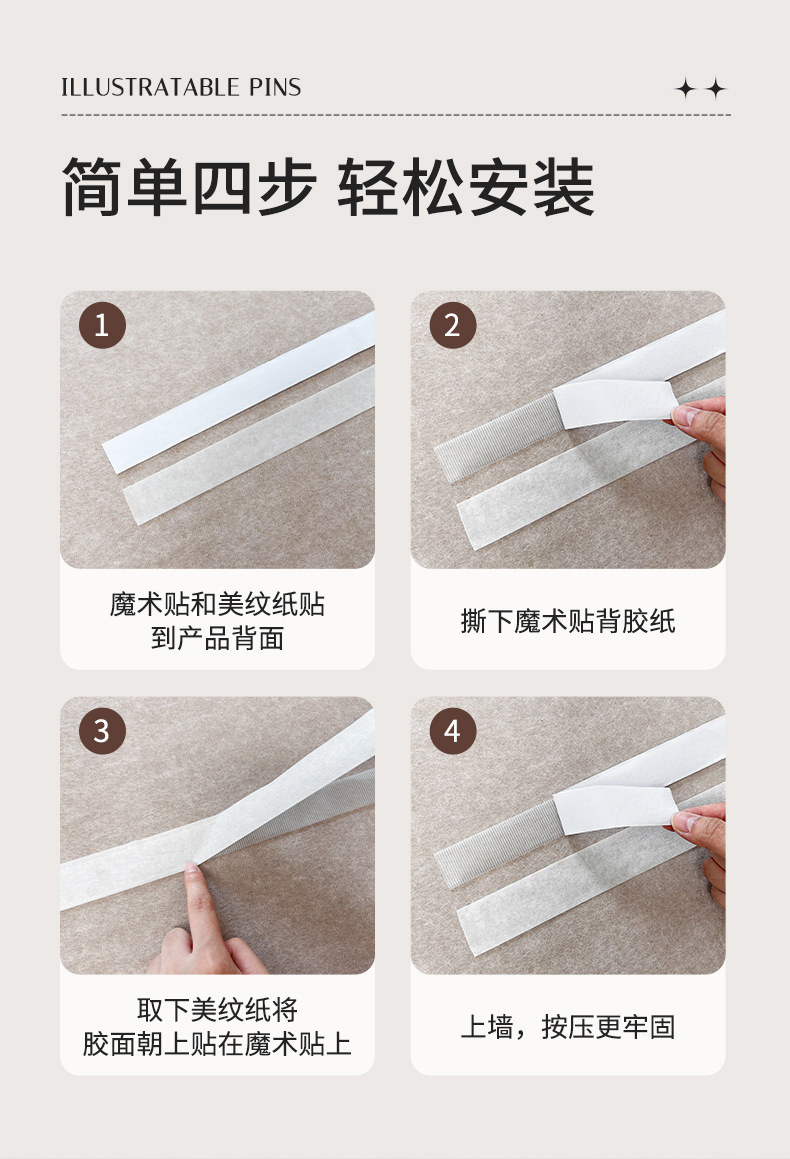 ILLUSTRATABLE PINS

简单四步 轻松安装

1

魔术贴和美纹纸贴到产品背面

2

撕下魔术贴背胶纸

3

取下美纹纸将胶面朝上贴在魔术贴上

4

上墙，按压更牢固