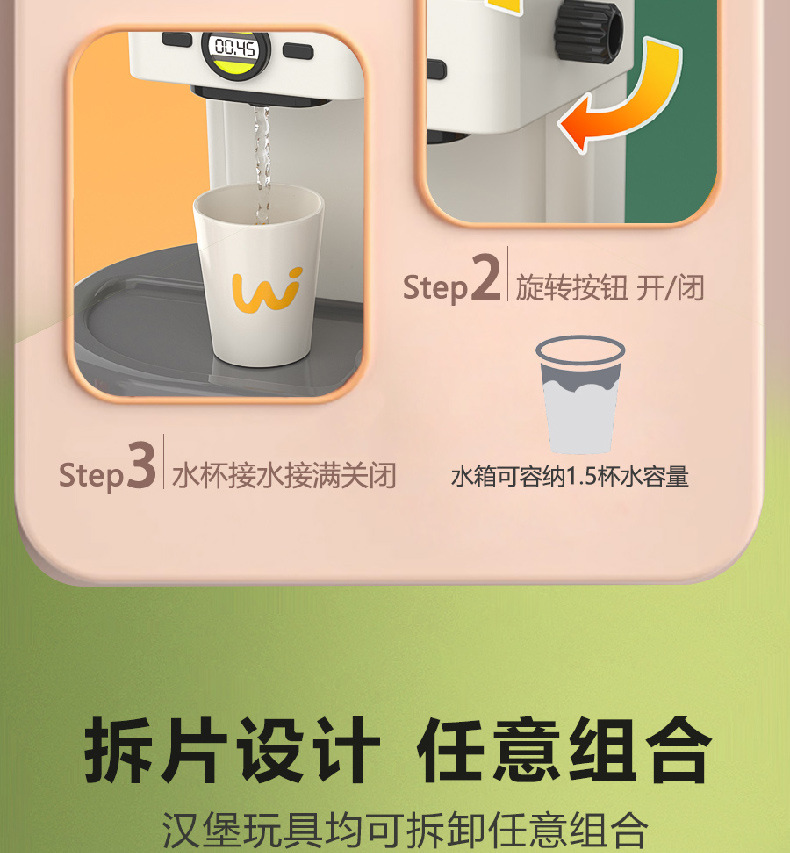 00:45

Step2 旋转按钮 开/闭

Step3 水杯接水接满关闭

水箱可容纳1.5杯水容量

拆片设计 任意组合

汉堡玩具均可拆卸任意组合