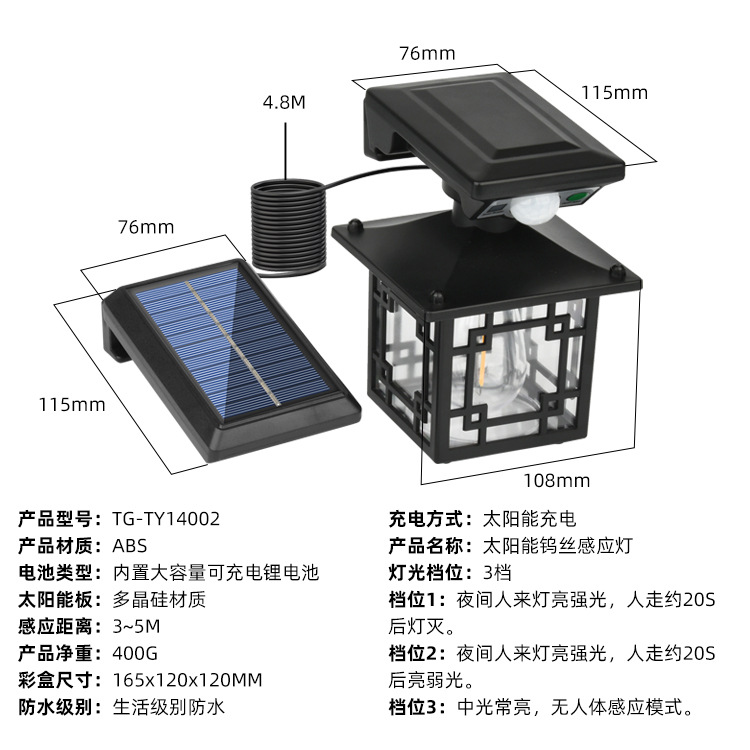 76mm

115mm

4.8M

76mm

115mm

108mm

产品型号：TG-TY14002
产品材质：ABS
电池类型：内置大容量可充电锂电池
太阳能板：多晶硅材质
感应距离：3~5M
产品净重：400G
彩盒尺寸：165x120x120MM
防水级别：生活级别防水

充电方式：太阳能充电
产品名称：太阳能钨丝感应灯
灯光档位：3档
档位1：夜间人来灯亮强光，人走约20S后灯灭。
档位2：夜间人来灯亮强光，人走约20S后亮弱光。
档位3：中光常亮，无人体感应模式。