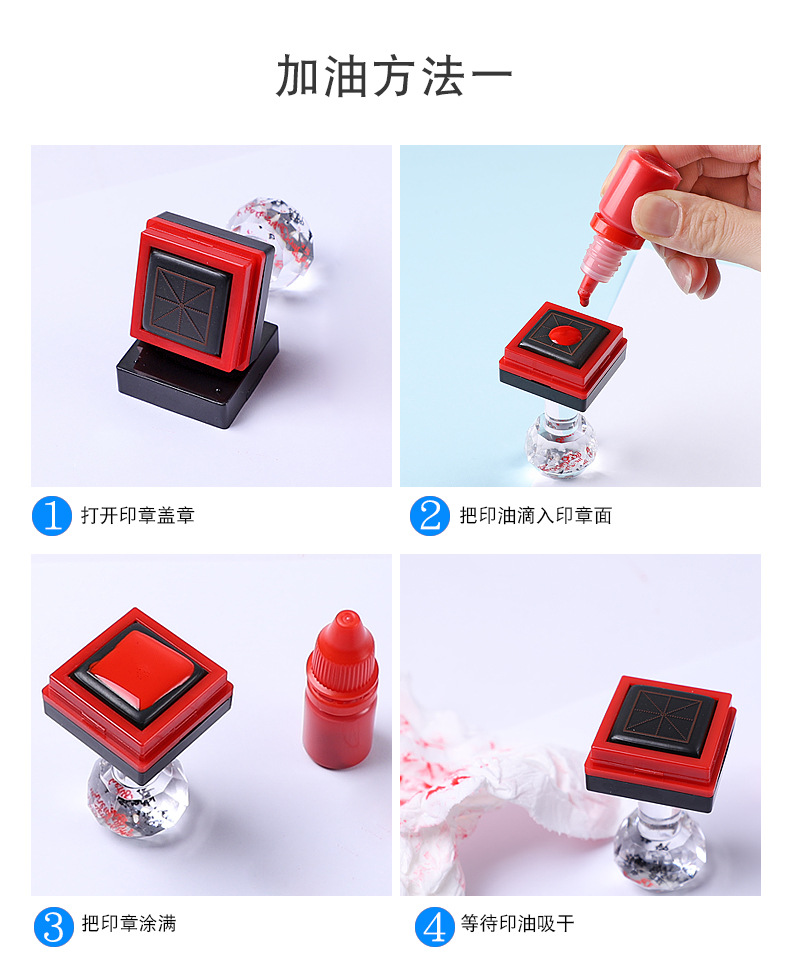 加油方法一

1 打开印章盖章

2 把印油滴入印章面

3 把印章涂满

4 等待印油吸干