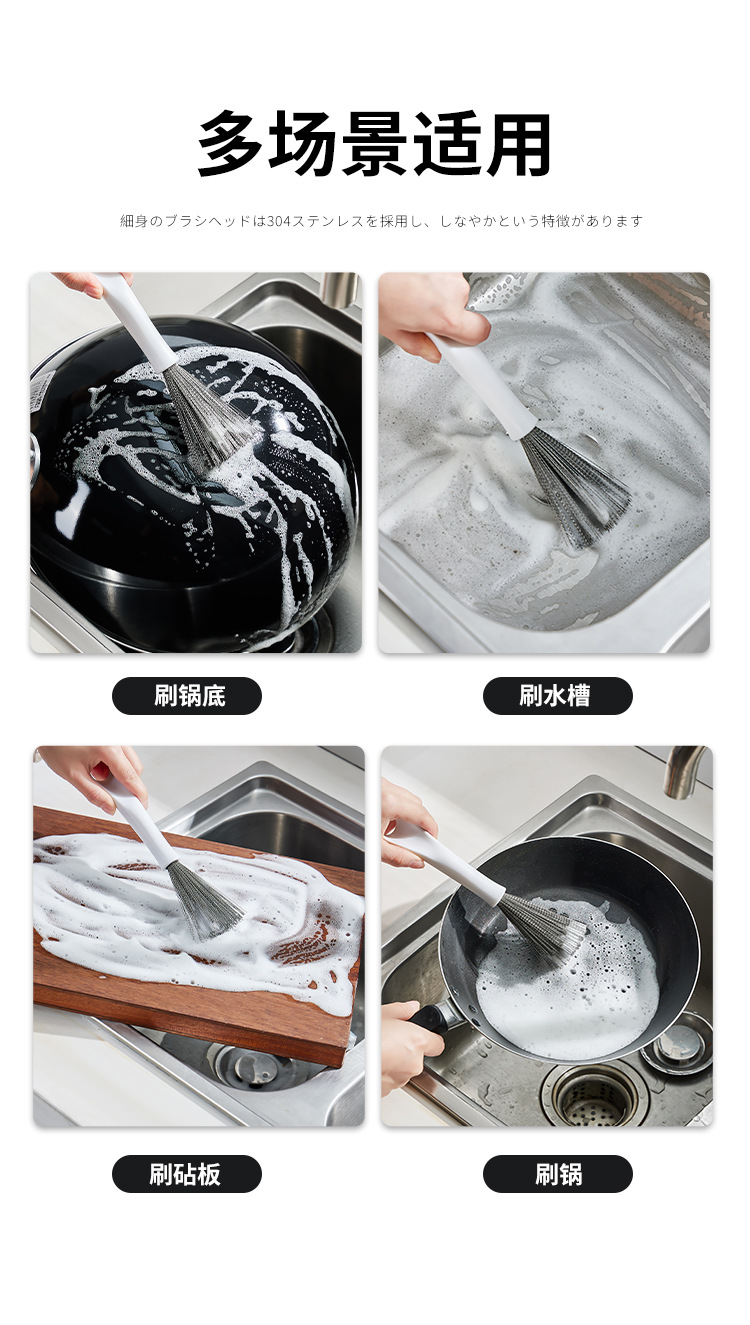 多场景适用

細身のブラシヘッドは304ステンレスを採用し、しなやかという特徴があります

刷锅底

刷水槽

刷砧板

刷锅