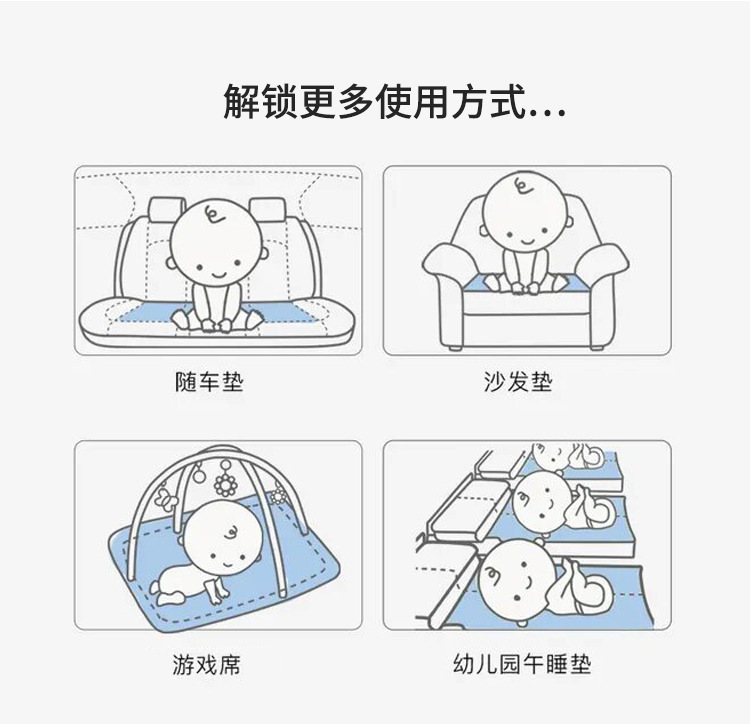 解锁更多使用方式...

随车垫

沙发垫

游戏席

幼儿园午睡垫