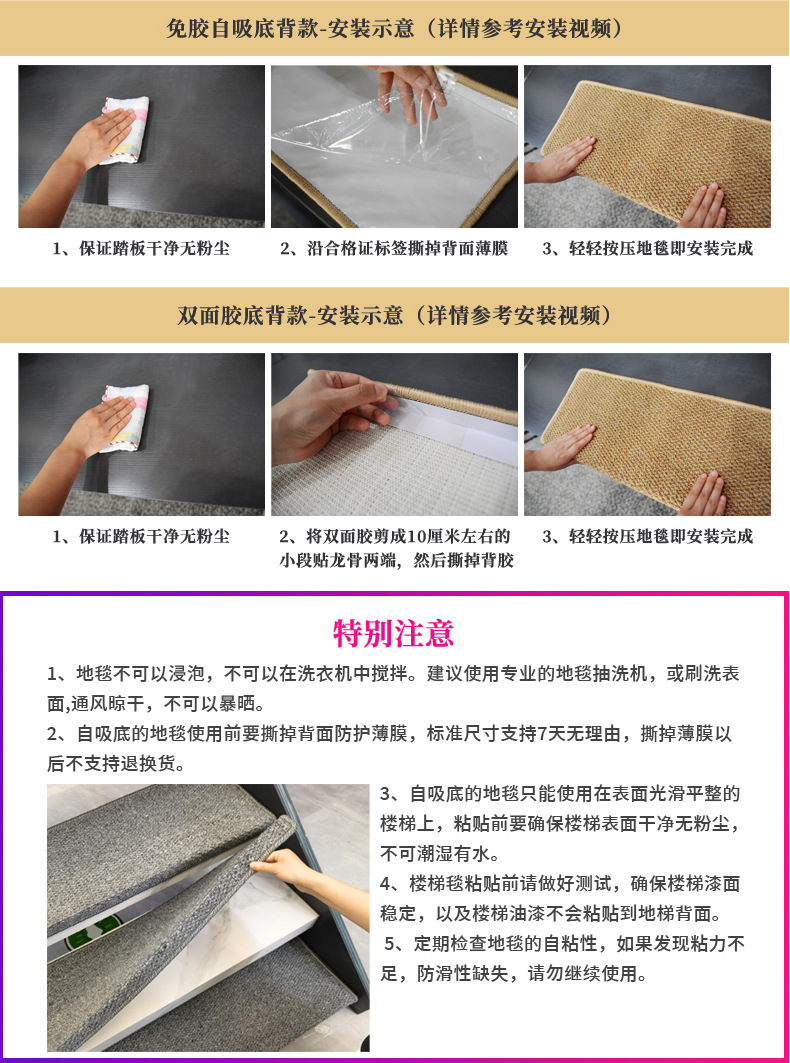 免胶自吸底背款-安装示意（详情参考安装视频）

1、保证踏板干净无粉尘

2、沿合格证标签撕掉背面薄膜

3、轻轻按压地毯即安装完成

双面胶底背款-安装示意（详情参考安装视频）

1、保证踏板干净无粉尘

2、将双面胶剪成10厘米左右的小段贴龙骨两端，然后撕掉背胶

3、轻轻按压地毯即安装完成

特别注意

1、地毯不可以浸泡，不可以在洗衣机中搅拌。建议使用专业的地毯抽洗机，或刷洗表面,通风晾干，不可以暴晒。

2、自吸底的地毯使用前要撕掉背面防护薄膜，标准尺寸支持7天无理由，撕掉薄膜以后不支持退换货。

3、自吸底的地毯只能使用在表面光滑平整的楼梯上，粘贴前要确保楼梯表面干净无粉尘，不可潮湿有水。

4、楼梯毯粘贴前请做好测试，确保楼梯漆面稳定，以及楼梯油漆不会粘贴到地梯背面。

5、定期检查地毯的自粘性，如果发现粘力不足，防滑性缺失，请勿继续使用。