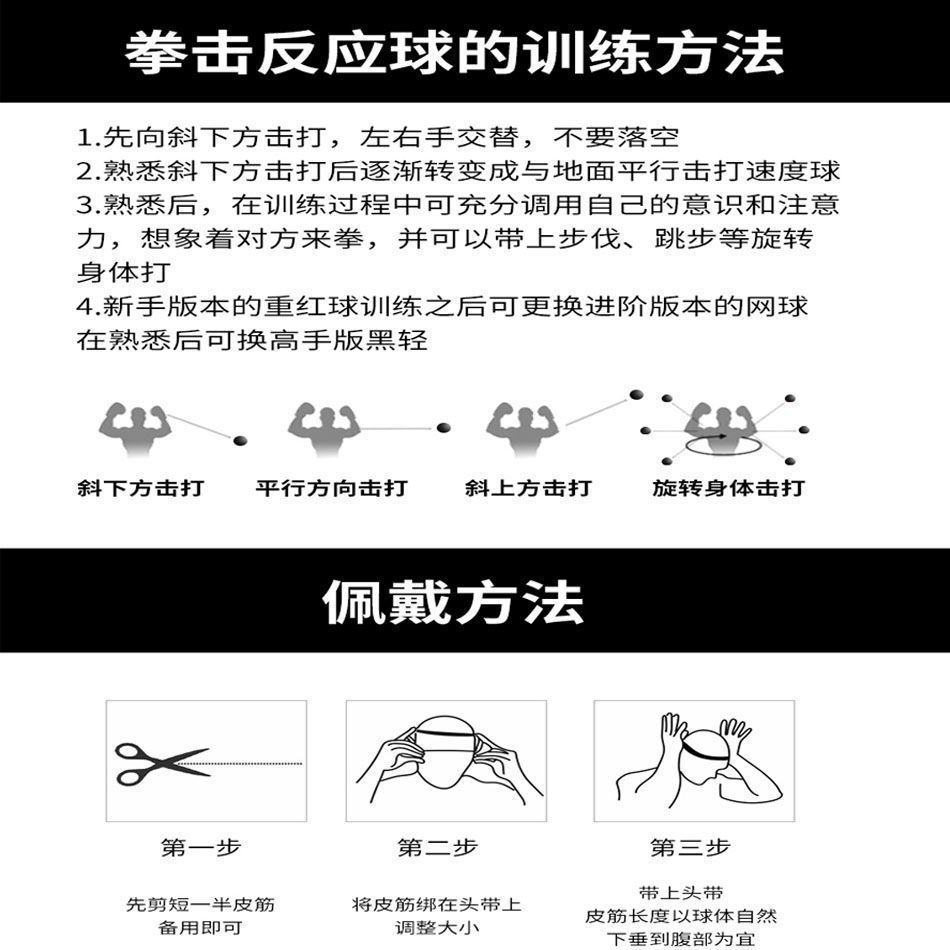 拳击反应球的训练方法

1.先向斜下方击打，左右手交替，不要落空
2.熟悉斜下方击打后逐渐转变成与地面平行击打速度球
3.熟悉后，在训练过程中可充分调用自己的意识和注意力，想象着对方来拳，并可以带上步伐、跳步等旋转身体打
4.新手版本的重红球训练之后可更换进阶版本的网球在熟悉后可换高手版黑轻

斜下方击打

平行方向击打

斜上方击打

旋转身体击打

佩戴方法

第一步

先剪短一半皮筋
备用即可

第二步

将皮筋绑在头带上
调整大小

第三步

带上头带
皮筋长度以球体自然
下垂到腹部为宜