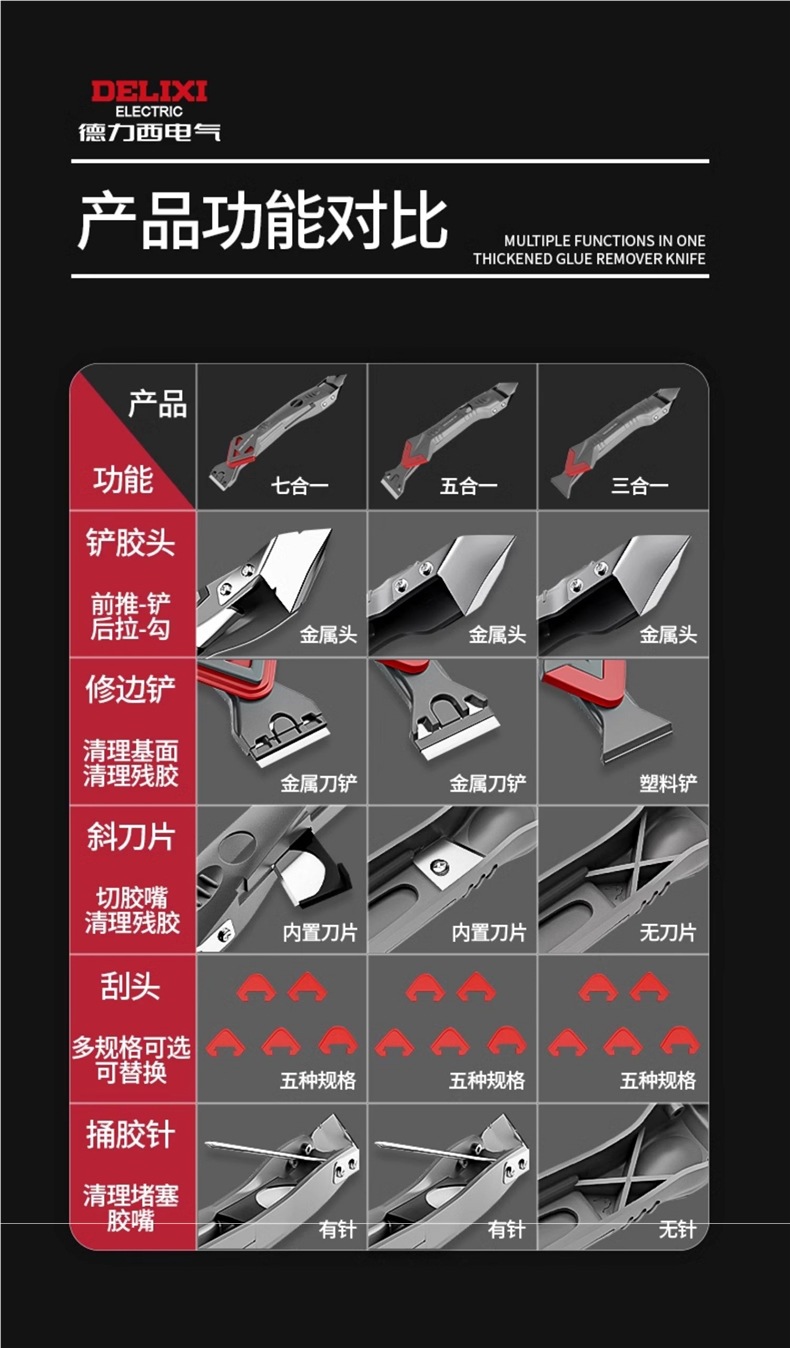 DELIXI
ELECTRIC
德力西电气

产品功能对比

MULTIPLE FUNCTIONS IN ONE
THICKENED GLUE REMOVER KNIFE

| 产品 功能 | 七合一 | 五合一 | 三合一 |
|---|---|---|---|
| 铲胶头 前推-铲 后拉-勾 | 金属头 | 金属头 | 金属头 |
| 修边铲 清理基面 清理残胶 | 金属刀铲 | 金属刀铲 | 塑料铲 |
| 斜刀片 切胶嘴 清理残胶 | 内置刀片 | 内置刀片 | 无刀片 |
| 刮头 多规格可选 可替换 | 五种规格 | 五种规格 | 五种规格 |
| 捅胶针 清理堵塞 胶嘴 | 有针 | 有针 | 无针 |