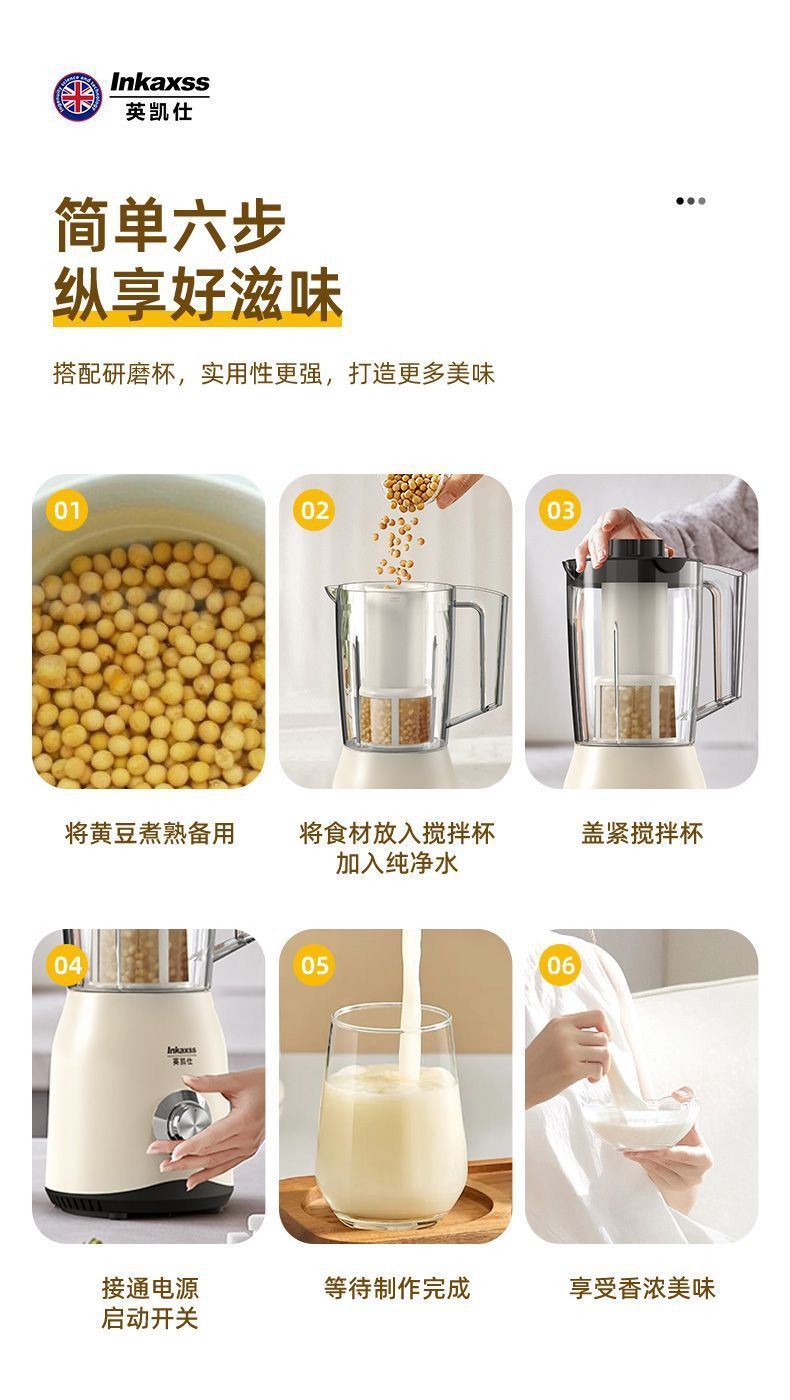 Inkaxss
英凯仕

简单六步
纵享好滋味

搭配研磨杯，实用性更强，打造更多美味

01

将黄豆煮熟备用

02

将食材放入搅拌杯
加入纯净水

03

盖紧搅拌杯

04

Inkaxss
英凯仕

接通电源
启动开关

05

等待制作完成

06

享受香浓美味