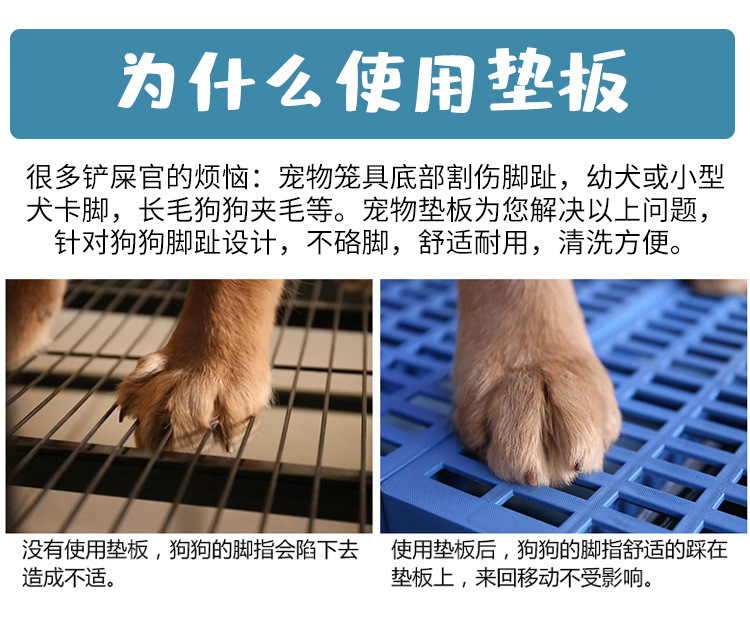 为什么使用垫板

很多铲屎官的烦恼：宠物笼具底部割伤脚趾，幼犬或小型犬卡脚，长毛狗狗夹毛等。宠物垫板为您解决以上问题，针对狗狗脚趾设计，不硌脚，舒适耐用，清洗方便。

没有使用垫板，狗狗的脚指会陷下去造成不适。

使用垫板后，狗狗的脚指舒适的踩在垫板上，来回移动不受影响。