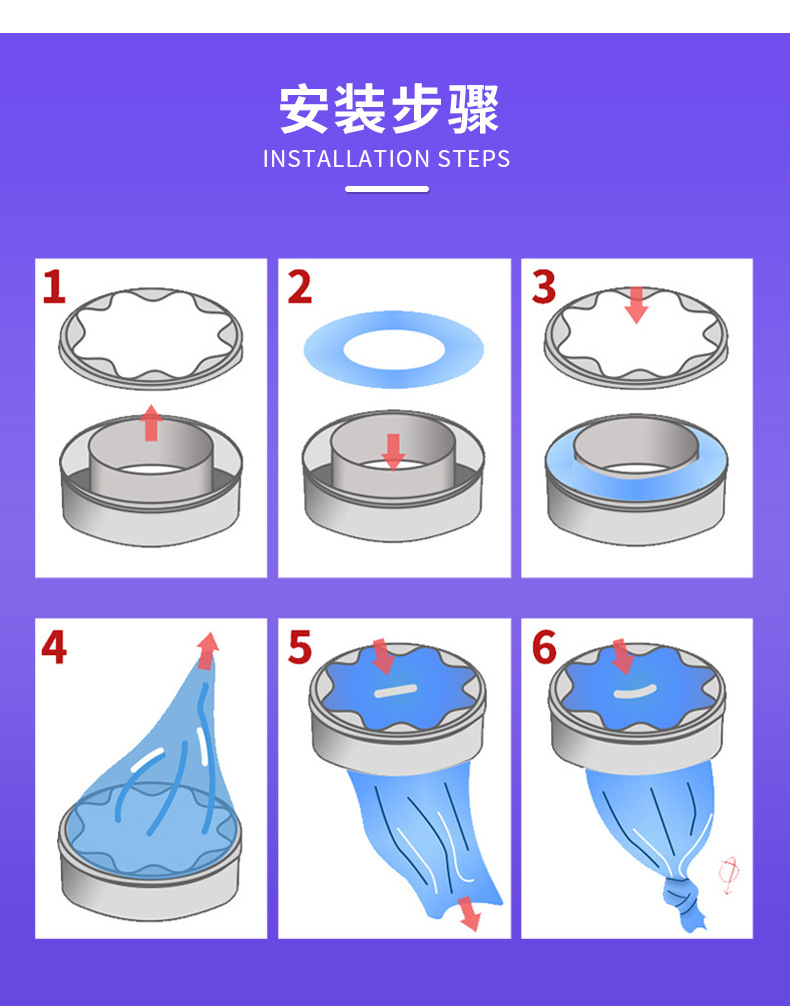 安装步骤
INSTALLATION STEPS

1

2

3

4

5

6