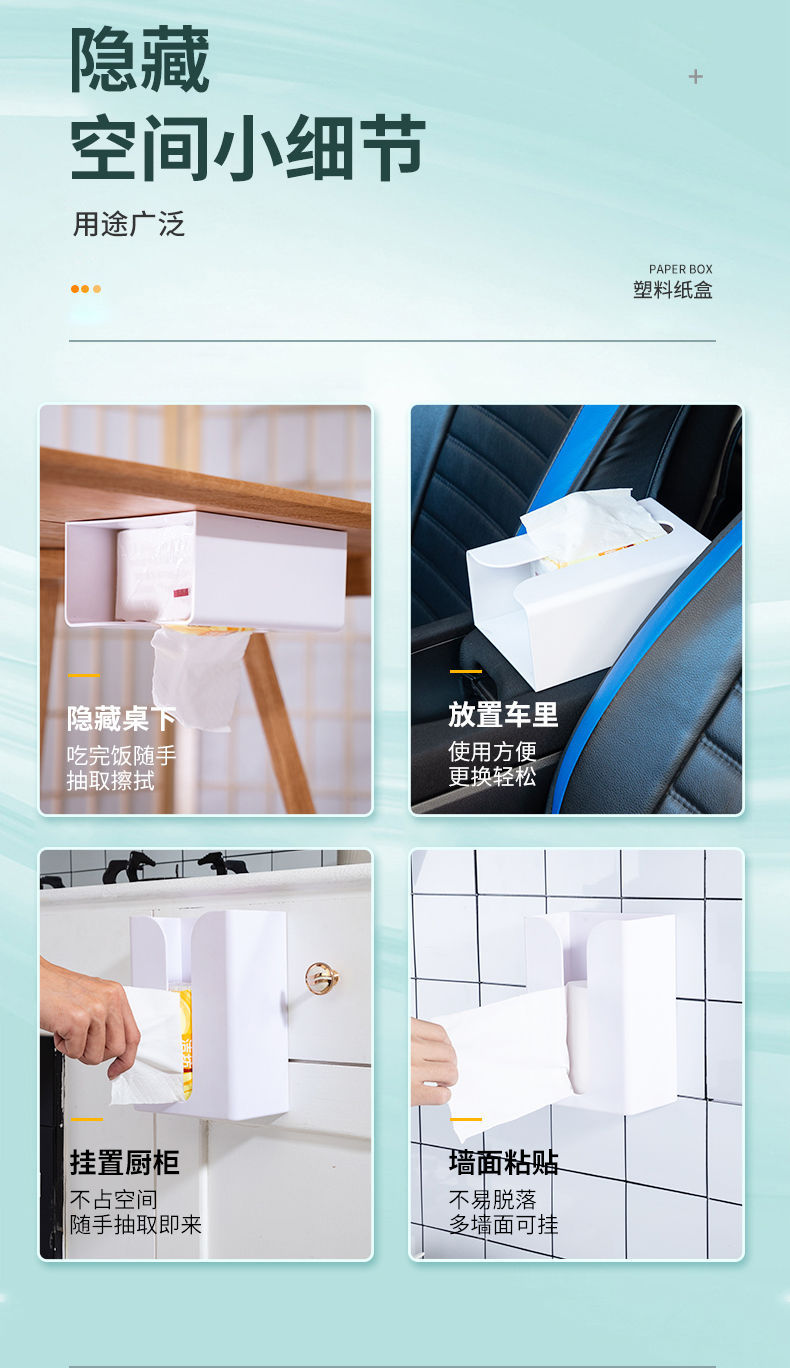 隐藏
空间小细节

用途广泛

PAPER BOX
塑料纸盒

隐藏桌下
吃完饭随手
抽取擦拭

放置车里
使用方便
更换轻松

挂置厨柜
不占空间
随手抽取即来

墙面粘贴
不易脱落
多墙面可挂