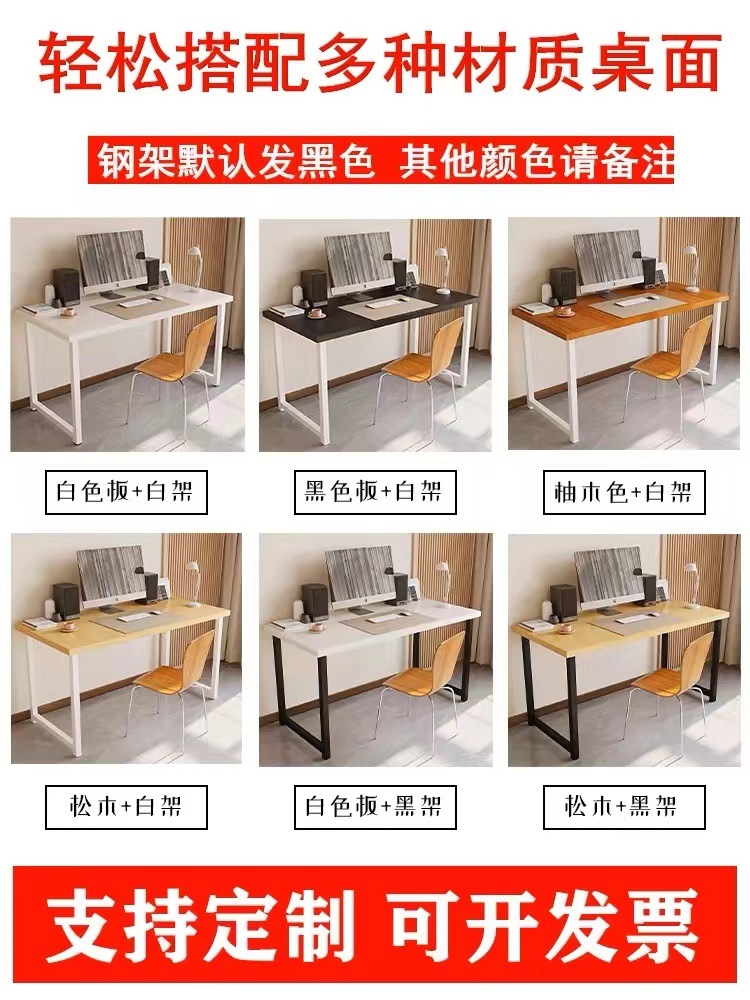 轻松搭配多种材质桌面

钢架默认发黑色 其他颜色请备注

白色板+白架

黑色板+白架

柚木色+白架

松木+白架

白色板+黑架

松木+黑架

支持定制 可开发票