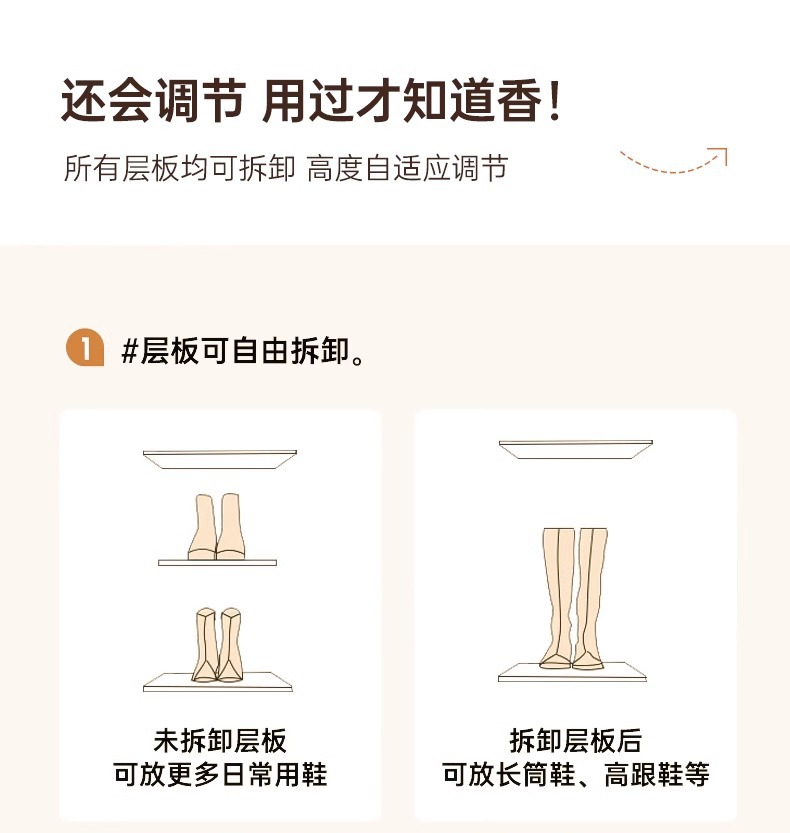 还会调节 用过才知道香！

所有层板均可拆卸 高度自适应调节

1 #层板可自由拆卸。

未拆卸层板
可放更多日常用鞋

拆卸层板后
可放长筒鞋、高跟鞋等