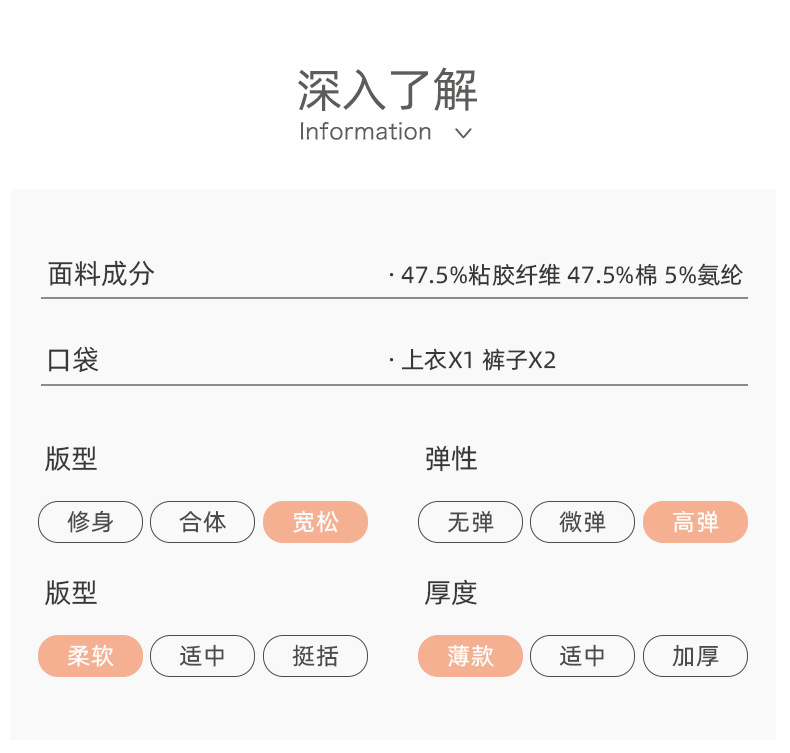 深入了解
Information

面料成分
· 47.5%粘胶纤维 47.5%棉 5%氨纶

口袋
· 上衣X1 裤子X2

版型
修身 合体 宽松

弹性
无弹 微弹 高弹

版型
柔软 适中 挺括

厚度
薄款 适中 加厚