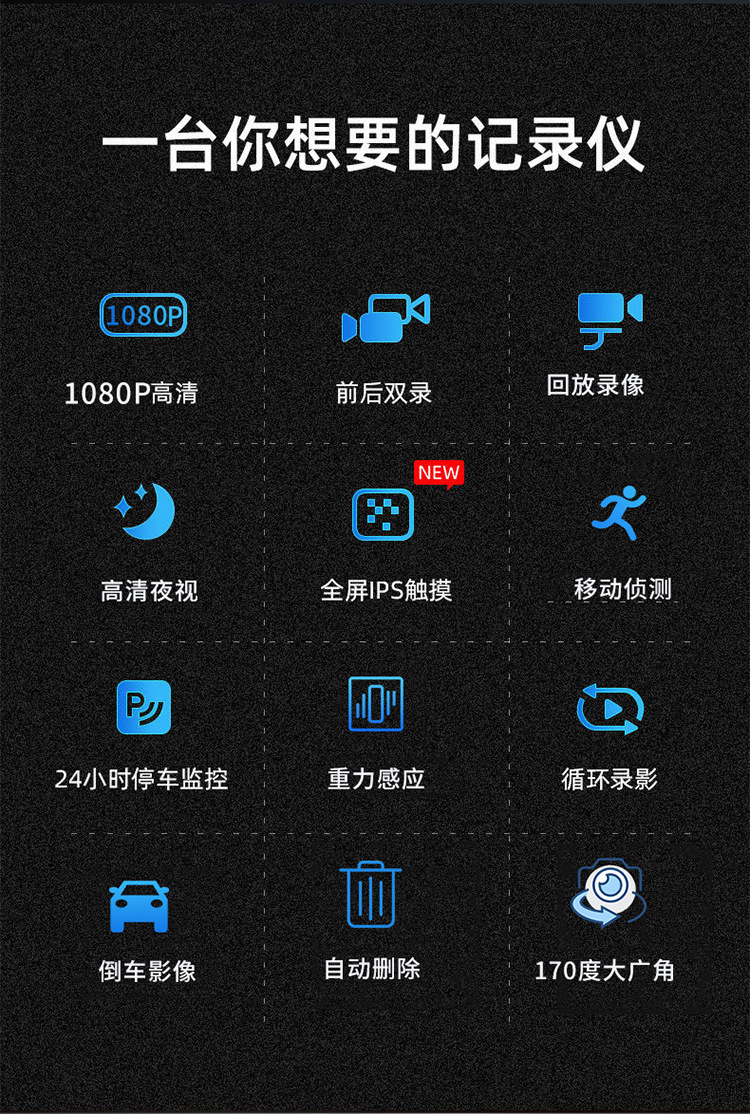 一台你想要的记录仪

1080P

1080P高清

前后双录

回放录像

高清夜视

NEW

全屏IPS触摸

移动侦测

24小时停车监控

重力感应

循环录影

倒车影像

自动删除

170度大广角