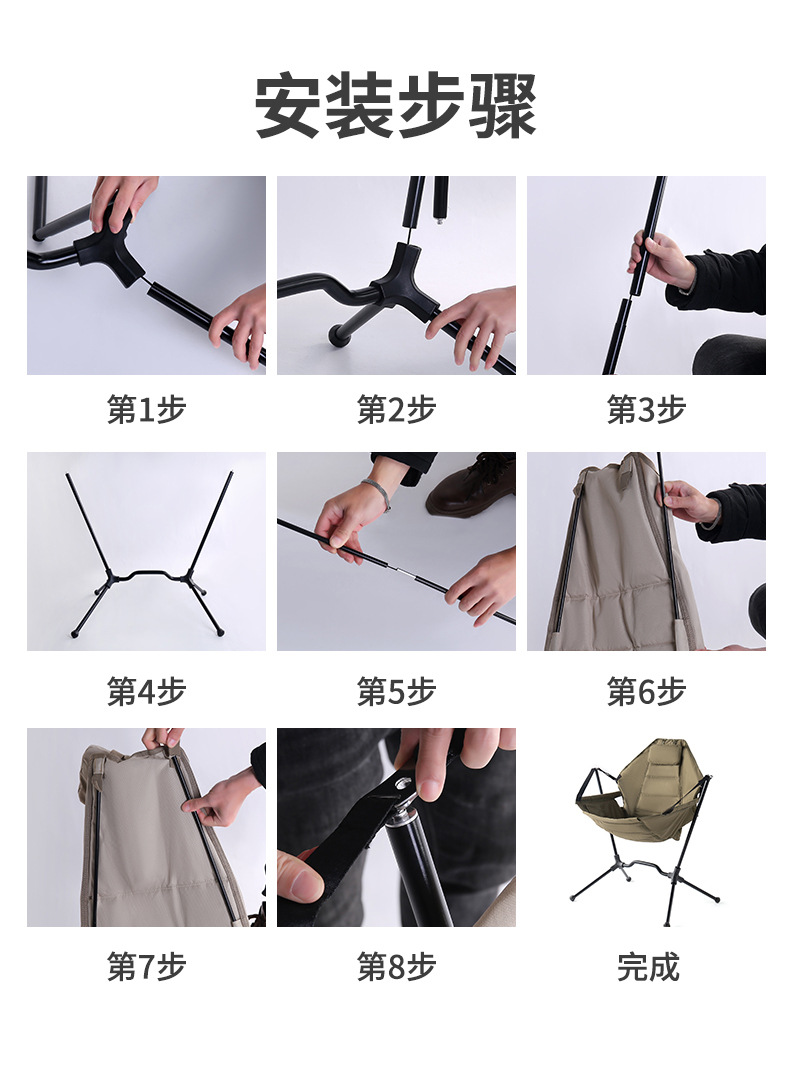 安装步骤

第1步

第2步

第3步

第4步

第5步

第6步

第7步

第8步

完成