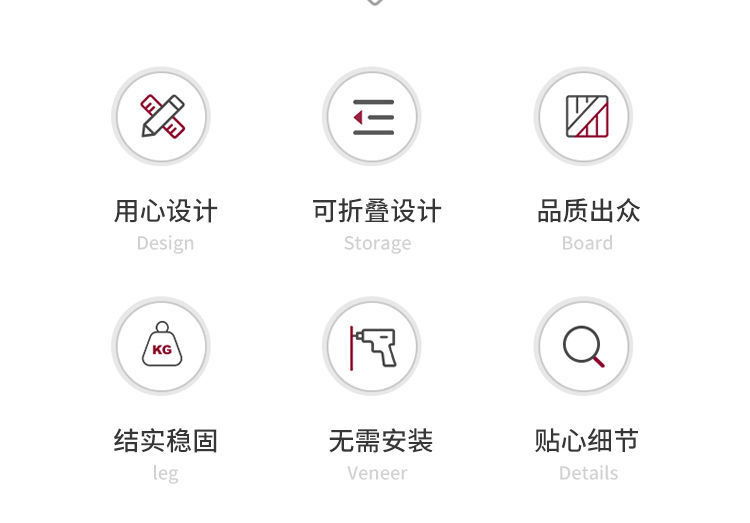 用心设计
Design

可折叠设计
Storage

品质出众
Board

KG

结实稳固
leg

无需安装
Veneer

贴心细节
Details