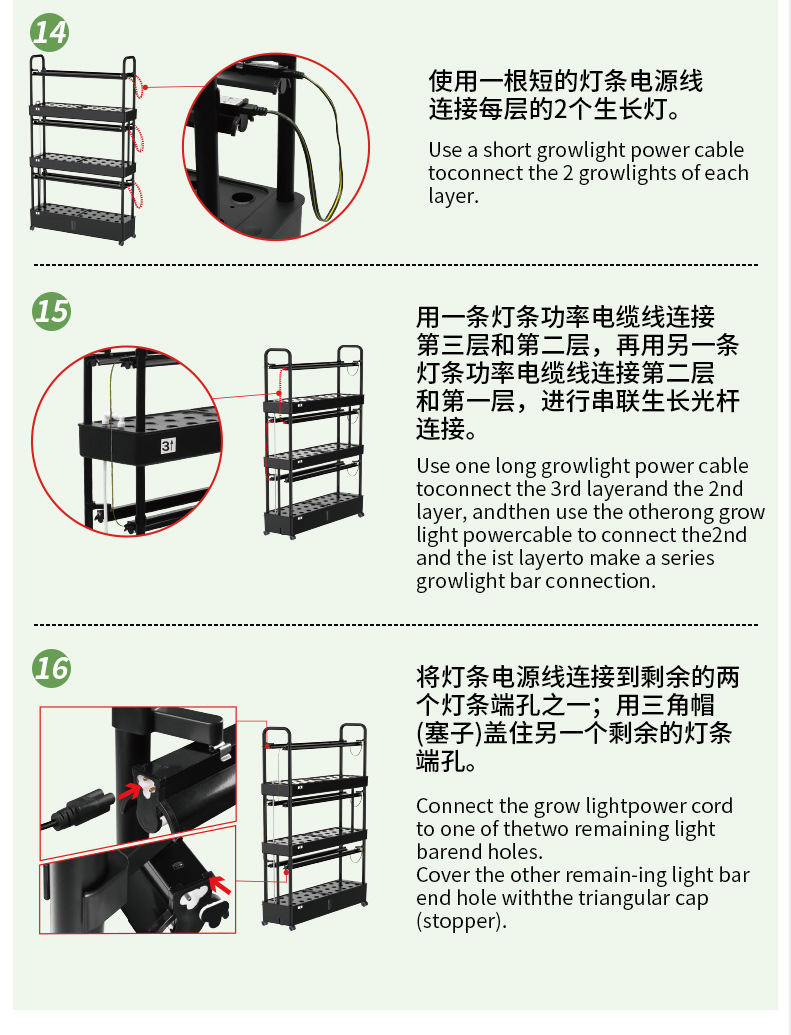 14

使用一根短的灯条电源线连接每层的2个生长灯。

Use a short growlight power cable toconnect the 2 growlights of each layer.

15

3↑

用一条灯条功率电缆线连接第三层和第二层，再用另一条灯条功率电缆线连接第二层和第一层，进行串联生长光杆连接。

Use one long growlight power cable toconnect the 3rd layerand the 2nd layer, andthen use the otherong grow light powercable to connect the2nd and the ist layerto make a series growlight bar connection.

16

将灯条电源线连接到剩余的两个灯条端孔之一；用三角帽(塞子)盖住另一个剩余的灯条端孔。

Connect the grow lightpower cord to one of thetwo remaining light barend holes.
Cover the other remain-ing light bar end hole withthe triangular cap (stopper).