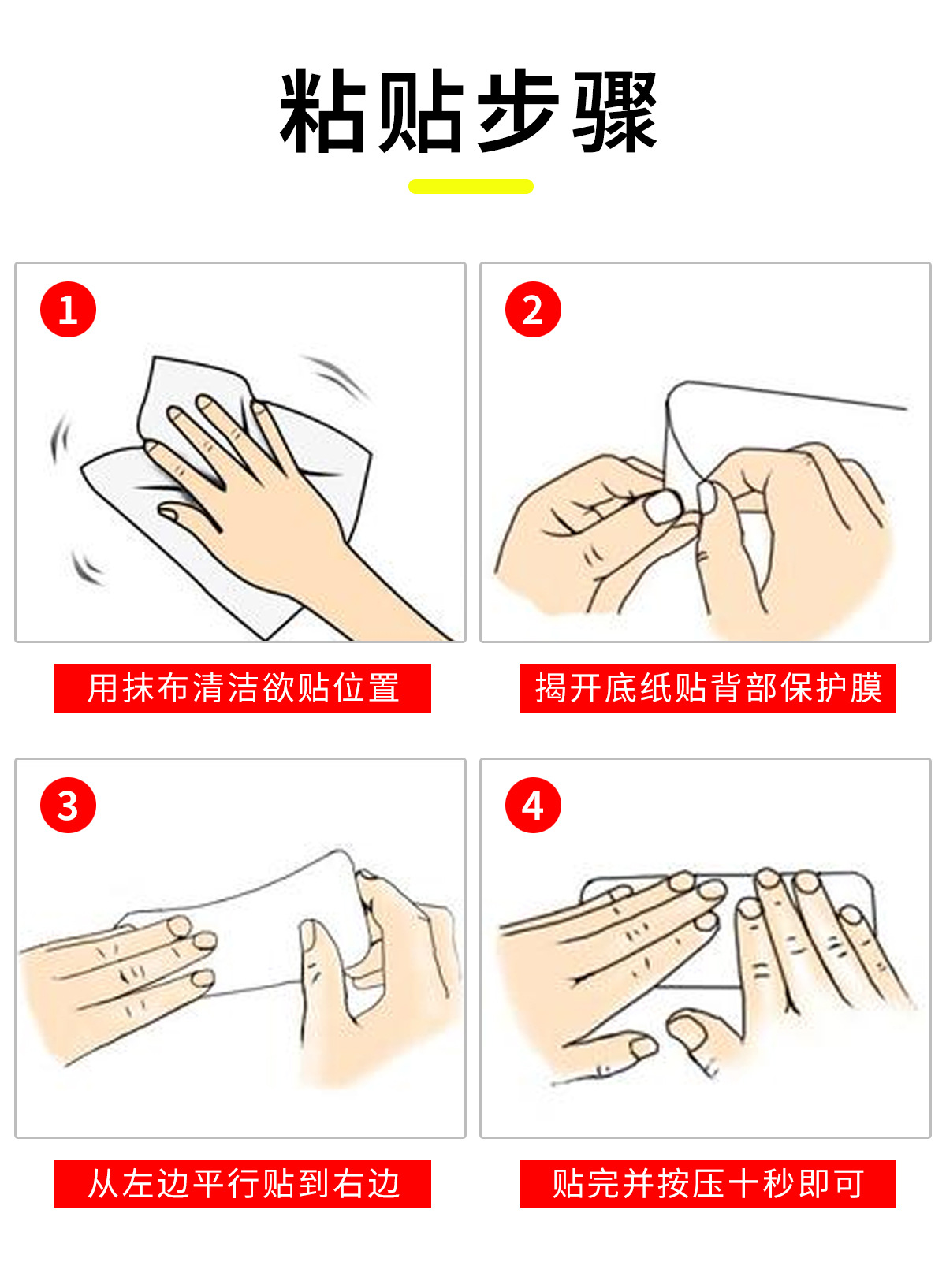 粘贴步骤

1

用抹布清洁欲贴位置

2

揭开底纸贴背部保护膜

3

从左边平行贴到右边

4

贴完并按压十秒即可