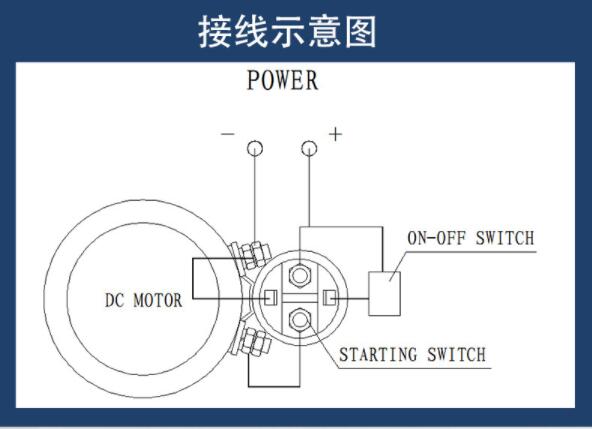 接线示意图

POWER

−

+

ON-OFF SWITCH

DC MOTOR

STARTING SWITCH