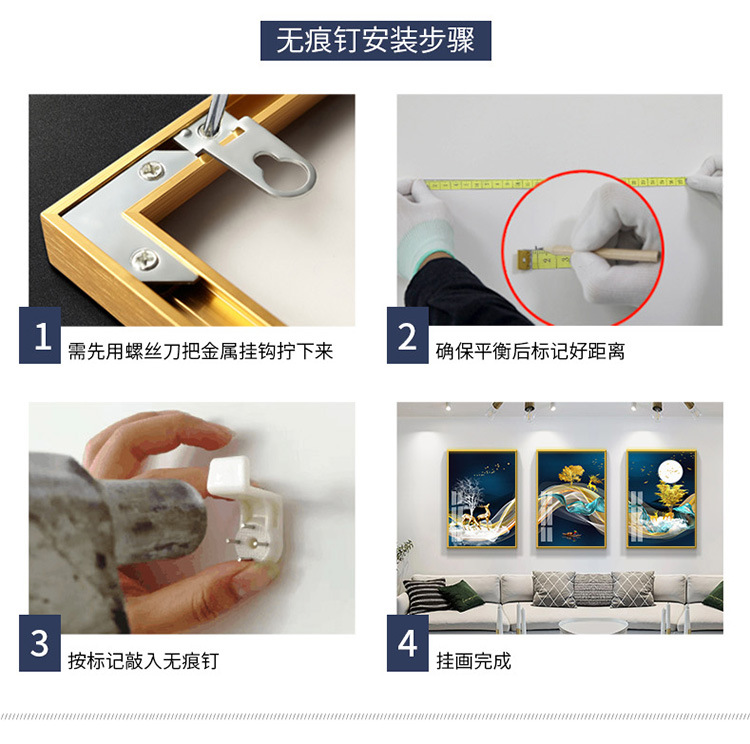 无痕钉安装步骤

1 需先用螺丝刀把金属挂钩拧下来

2 确保平衡后标记好距离

3 按标记敲入无痕钉

4 挂画完成