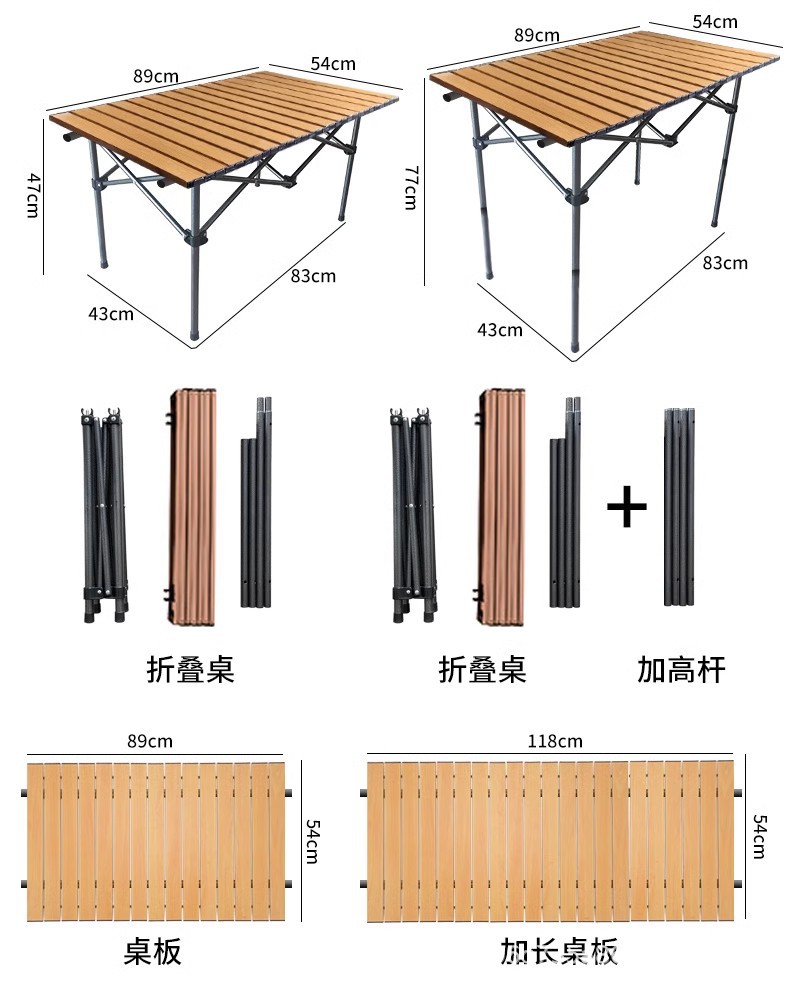 89cm
54cm
47cm
83cm
43cm

89cm
54cm
77cm
83cm
43cm

折叠桌

折叠桌
+
加高杆

89cm
54cm
桌板

118cm
54cm
加长桌板