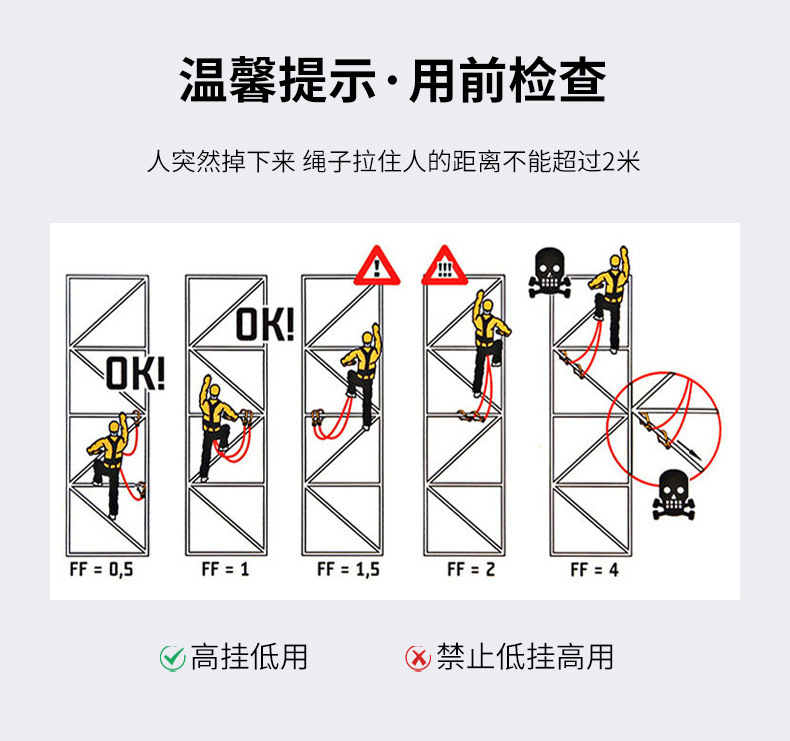 温馨提示·用前检查

人突然掉下来 绳子拉住人的距离不能超过2米

OK!

OK!

!

!!!

FF = 0,5

FF = 1

FF = 1,5

FF = 2

FF = 4

高挂低用

禁止低挂高用