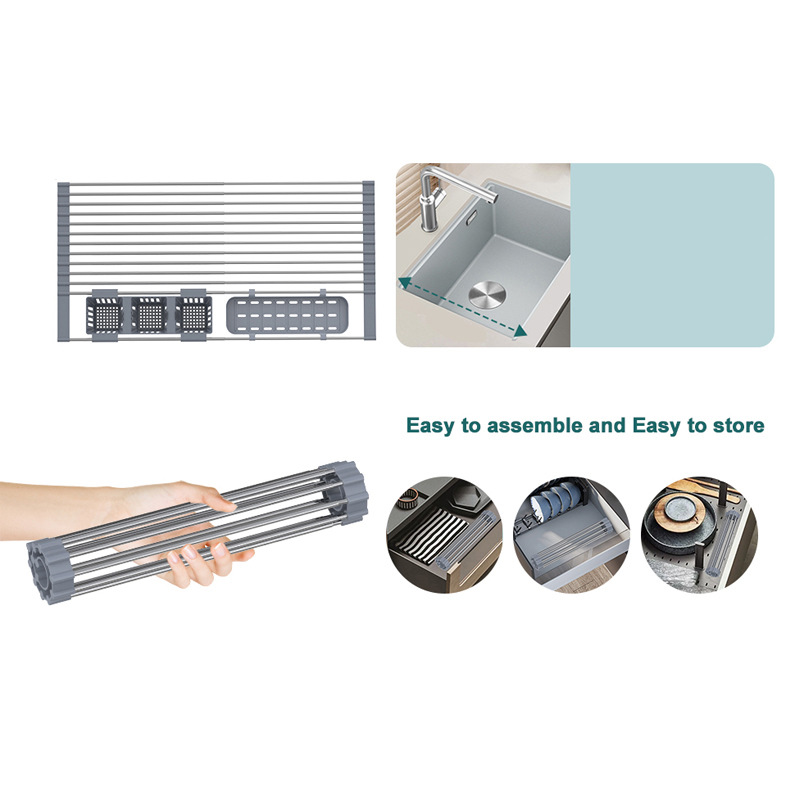 Easy to assemble and Easy to store