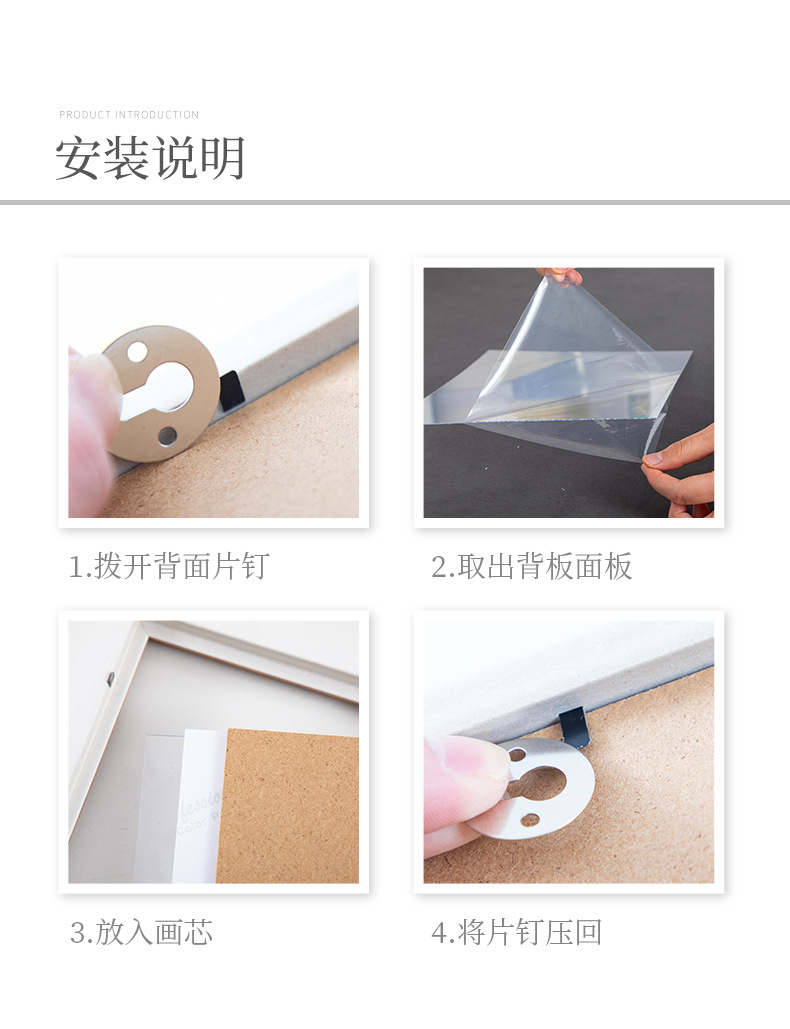 PRODUCT INTRODUCTION

安装说明

1.拨开背面片钉

2.取出背板面板

3.放入画芯

4.将片钉压回