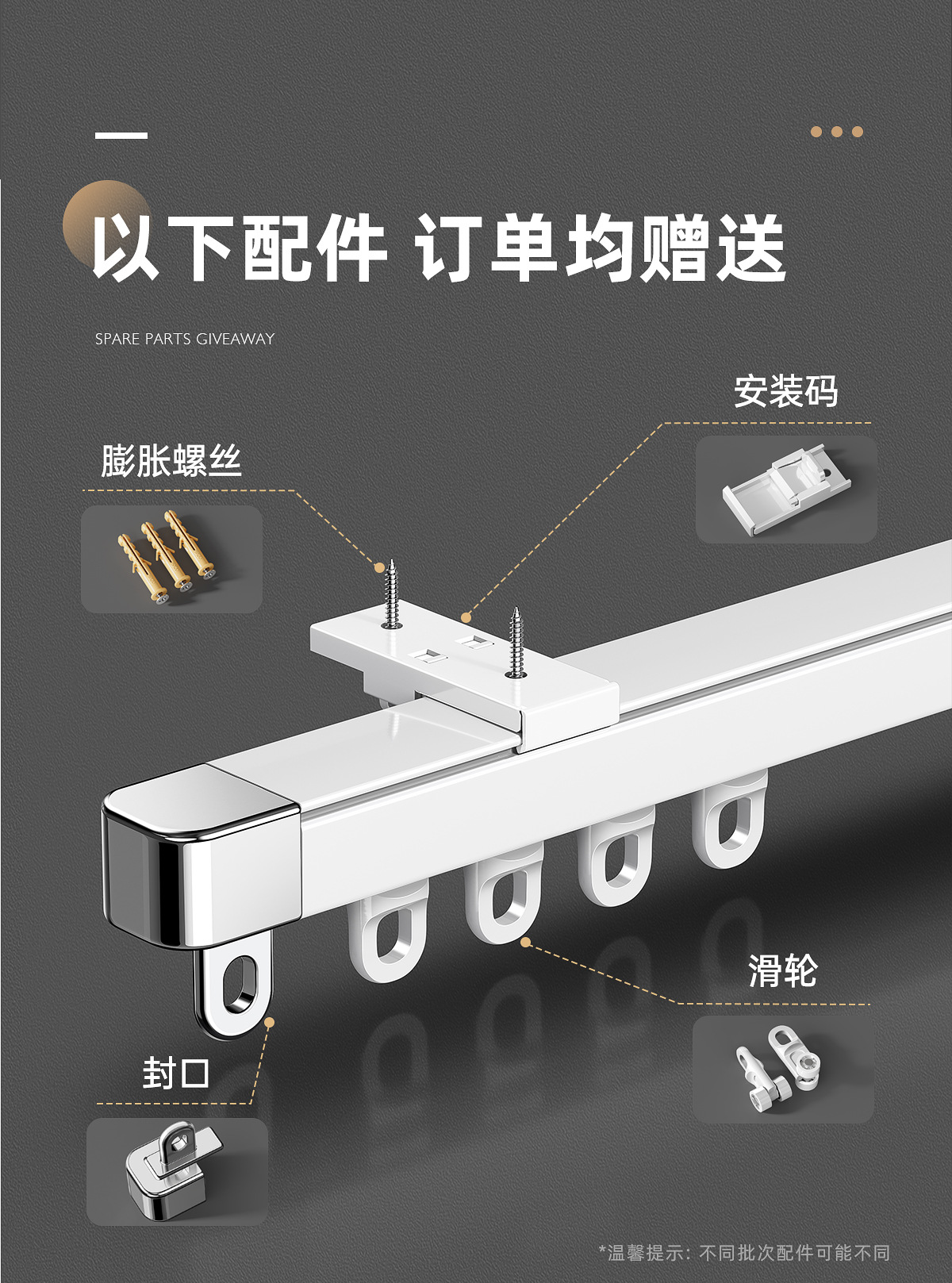 以下配件 订单均赠送

SPARE PARTS GIVEAWAY

安装码

膨胀螺丝

滑轮

封口

*温馨提示：不同批次配件可能不同