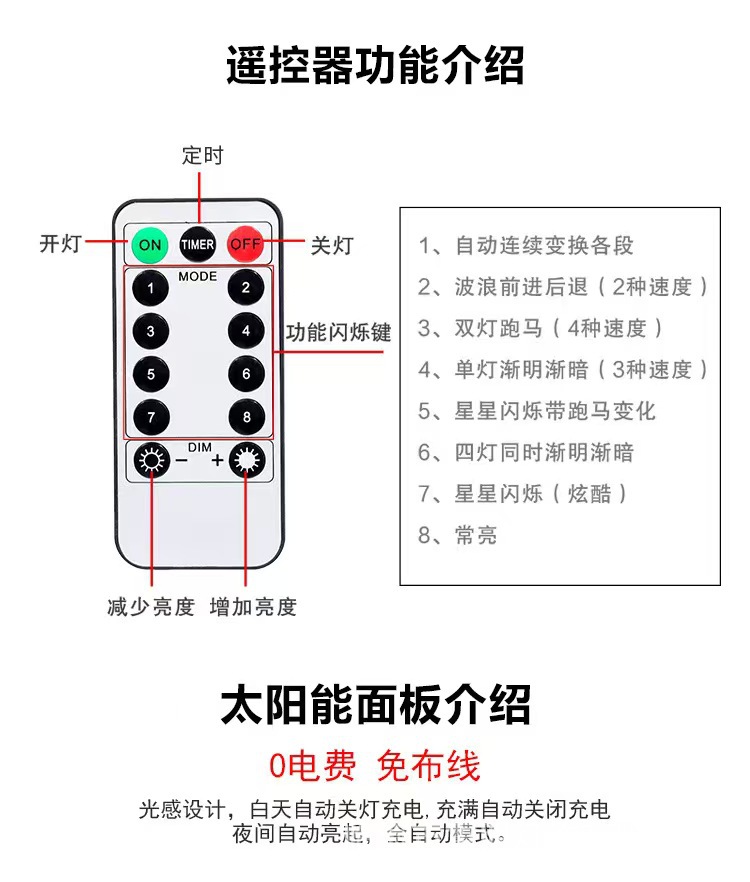 遥控器功能介绍

定时

开灯
ON
TIMER
OFF
关灯

MODE
1
2
3
4
5
6
7
8
功能闪烁键

DIM
−
+

减少亮度　增加亮度

1、自动连续变换各段
2、波浪前进后退（2种速度）
3、双灯跑马（4种速度）
4、单灯渐明渐暗（3种速度）
5、星星闪烁带跑马变化
6、四灯同时渐明渐暗
7、星星闪烁（炫酷）
8、常亮

太阳能面板介绍

0电费 免布线

光感设计，白天自动关灯充电,充满自动关闭充电
夜间自动亮起，全自动模式。