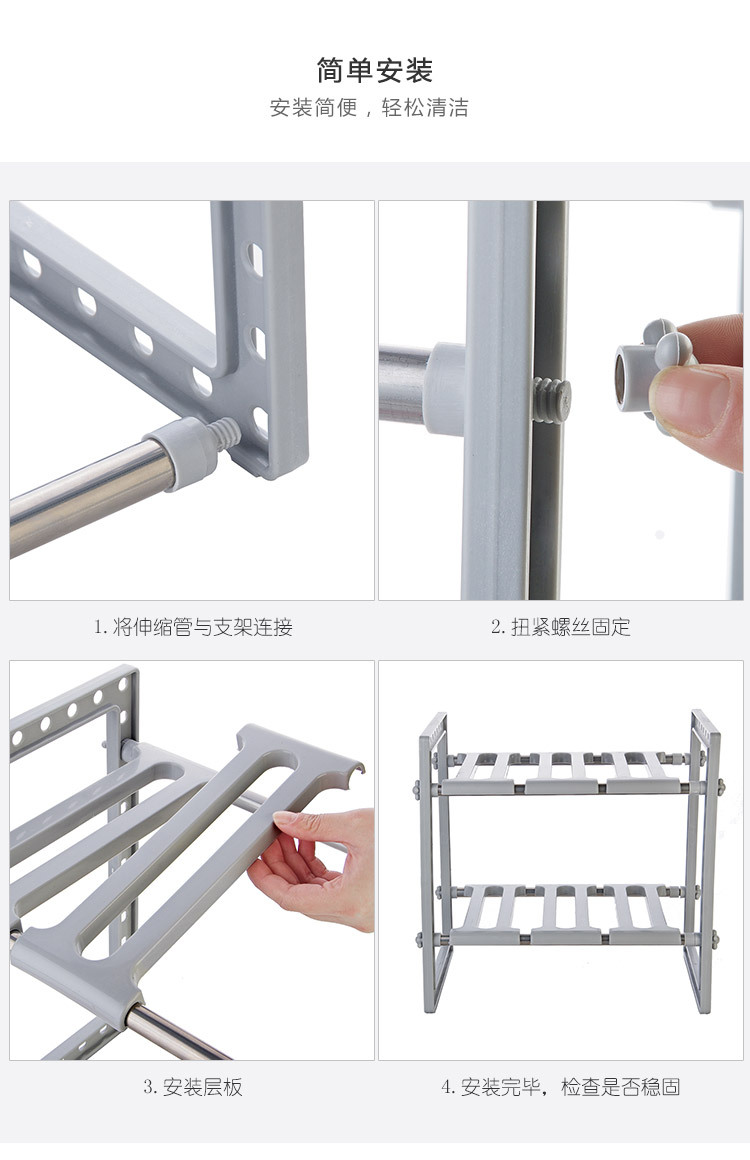 简单安装
安装简便，轻松清洁

1. 将伸缩管与支架连接

2. 扭紧螺丝固定

3. 安装层板

4. 安装完毕，检查是否稳固