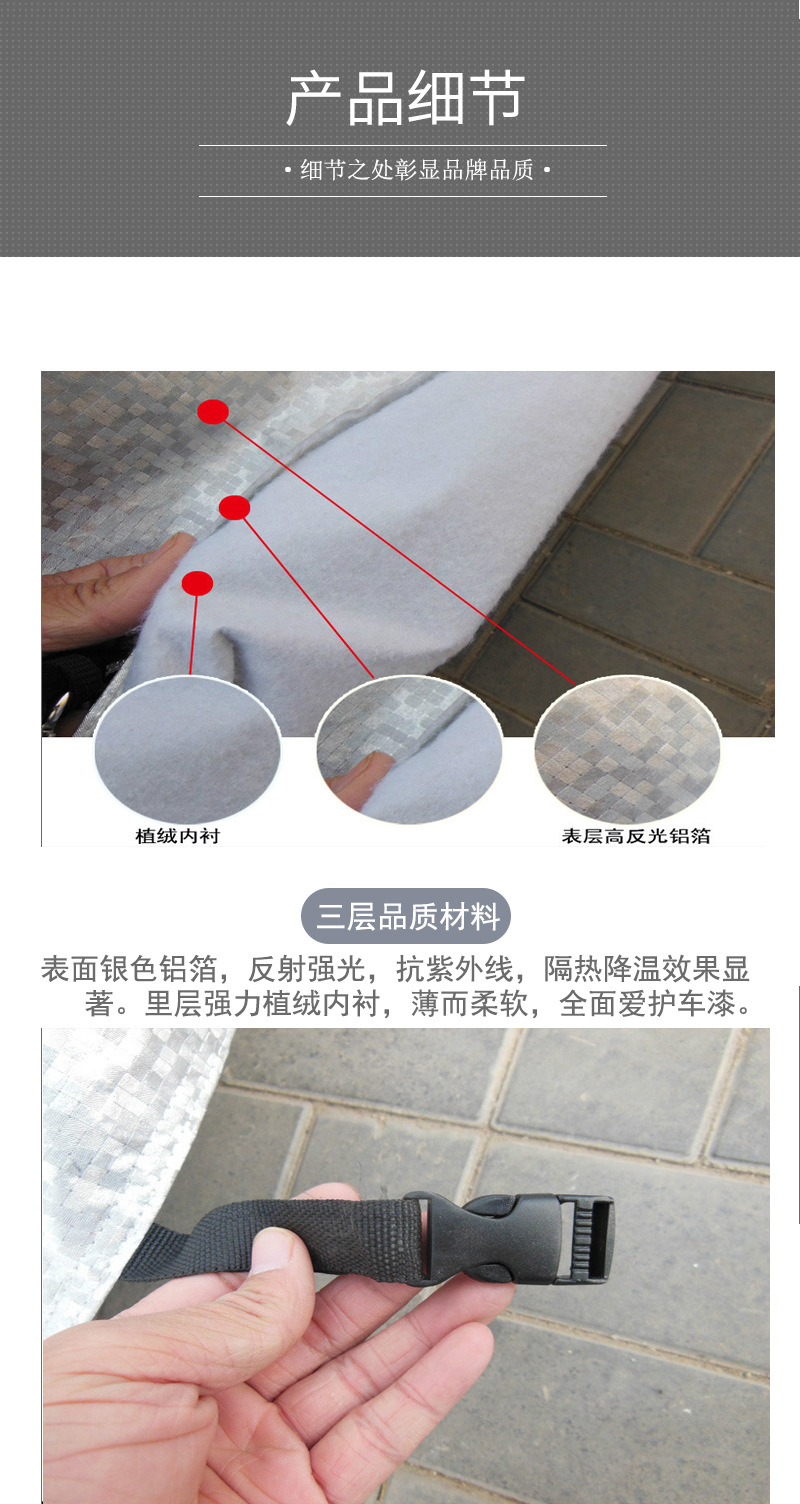 产品细节

• 细节之处彰显品牌品质 •

植绒内衬

表层高反光铝箔

三层品质材料

表面银色铝箔，反射强光，抗紫外线，隔热降温效果显著。里层强力植绒内衬，薄而柔软，全面爱护车漆。