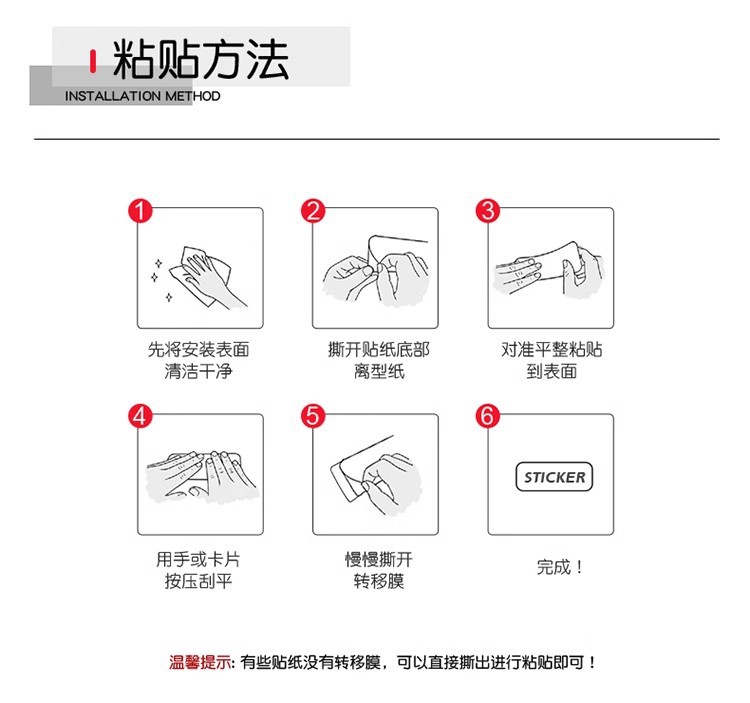 粘贴方法
INSTALLATION METHOD

1
先将安装表面清洁干净

2
撕开贴纸底部离型纸

3
对准平整粘贴到表面

4
用手或卡片按压刮平

5
慢慢撕开转移膜

6
STICKER
完成！

温馨提示: 有些贴纸没有转移膜，可以直接撕出进行粘贴即可！